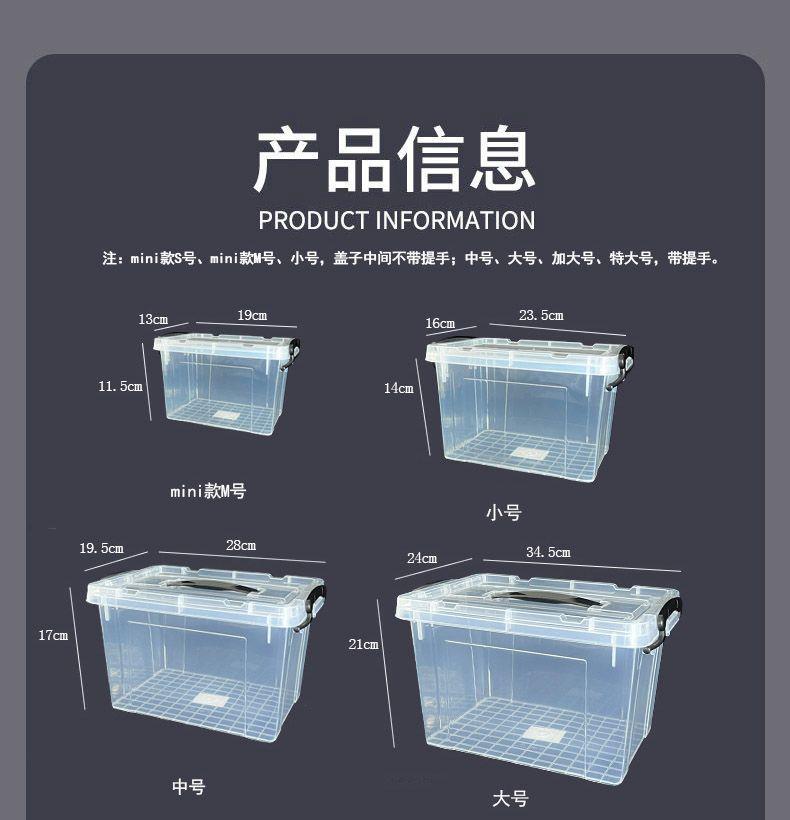 产品信息
PRODUCT INFORMATION

注：mini款S号、mini款M号、小号，盖子中间不带提手；中号、大号、加大号、特大号，带提手。

13cm
19cm
11.5cm
mini款M号

16cm
23.5cm
14cm
小号

19.5cm
28cm
17cm
中号

24cm
34.5cm
21cm
大号