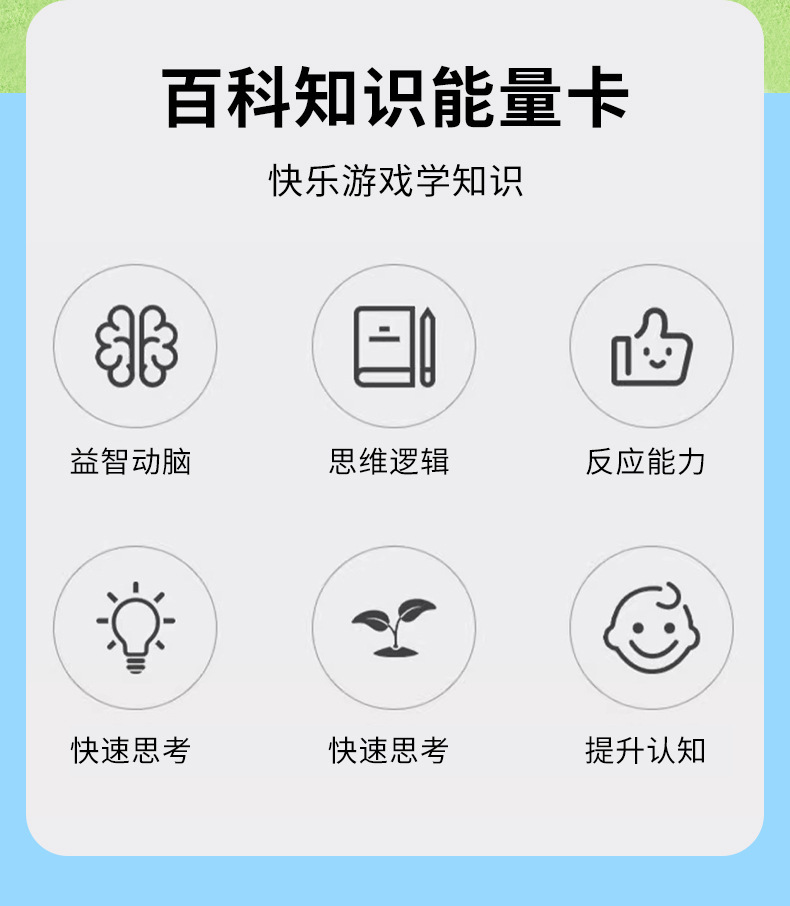 百科知识能量卡

快乐游戏学知识

益智动脑

思维逻辑

反应能力

快速思考

快速思考

提升认知