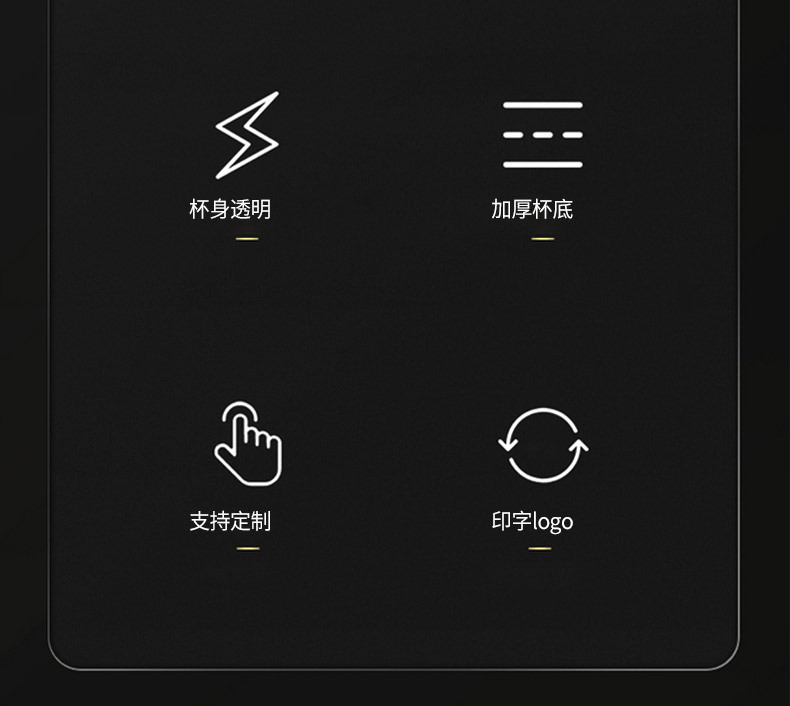 杯身透明

加厚杯底

支持定制

印字logo