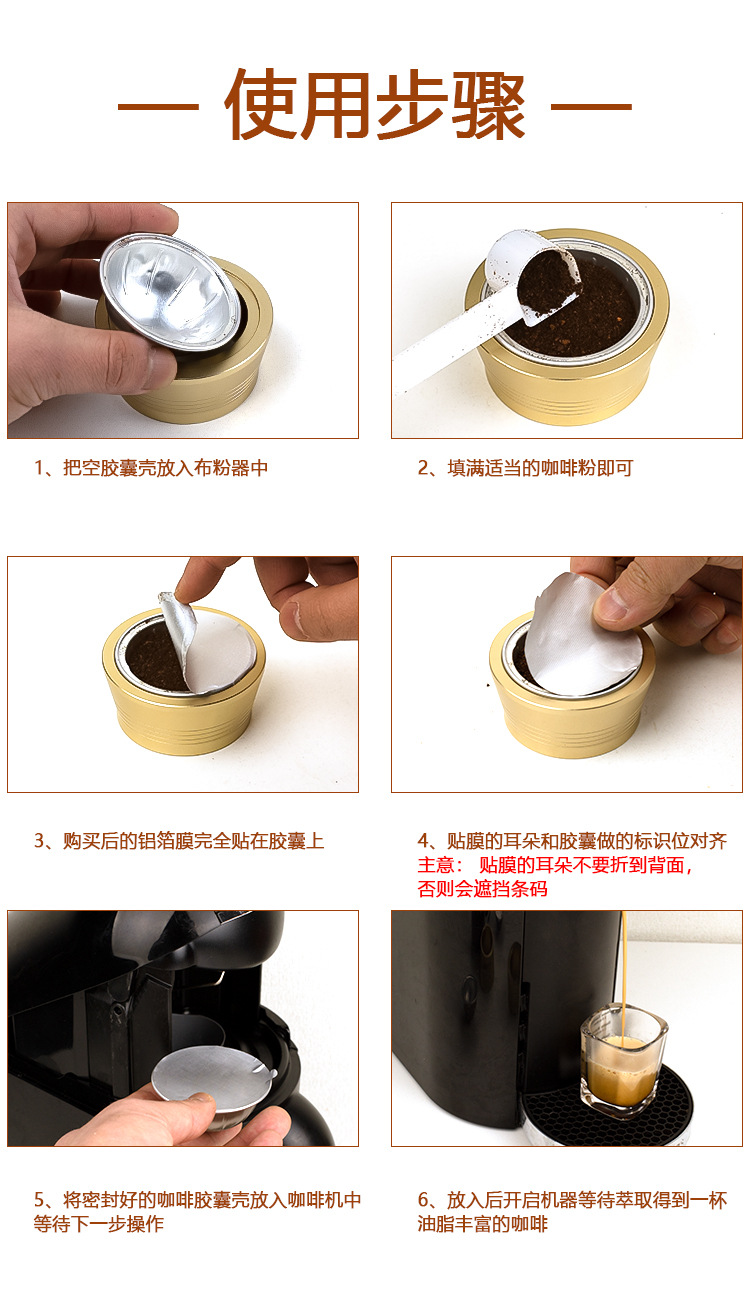 — 使用步骤 —

1、把空胶囊壳放入布粉器中

2、填满适当的咖啡粉即可

3、购买后的铝箔膜完全贴在胶囊上

4、贴膜的耳朵和胶囊做的标识位对齐
主意： 贴膜的耳朵不要折到背面，否则会遮挡条码

5、将密封好的咖啡胶囊壳放入咖啡机中等待下一步操作

6、放入后开启机器等待萃取得到一杯油脂丰富的咖啡