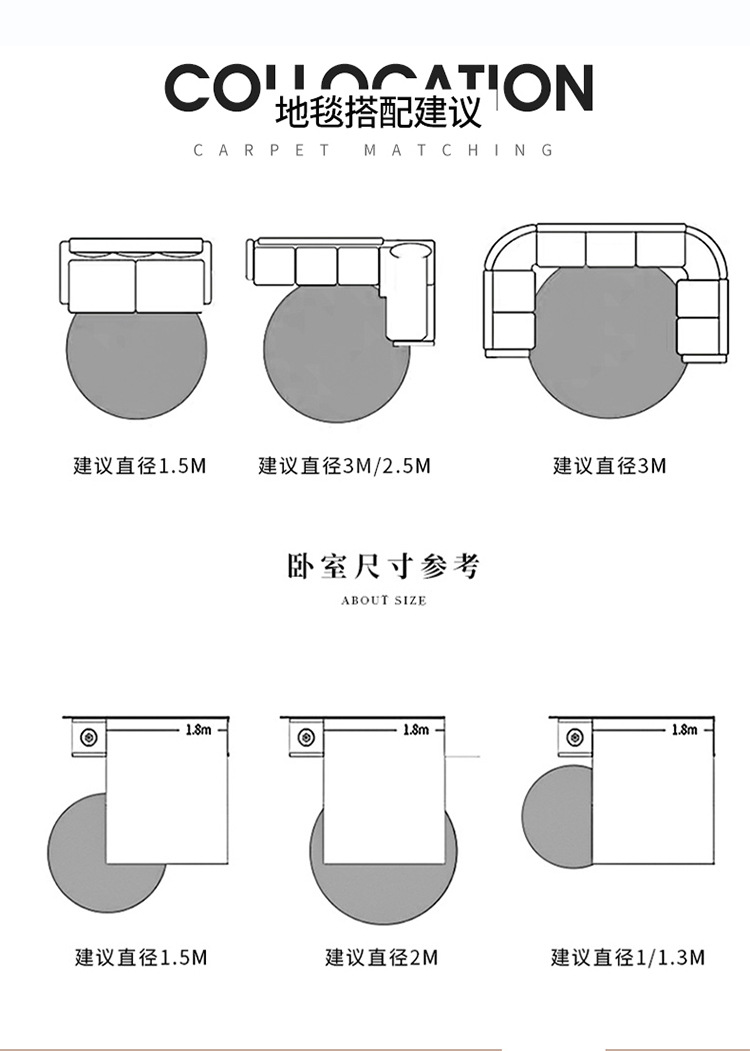 COLLOCATION
地毯搭配建议
CARPET MATCHING

建议直径1.5M
建议直径3M/2.5M
建议直径3M

卧室尺寸参考
ABOUT SIZE

1.8m
1.8m
1.8m

建议直径1.5M
建议直径2M
建议直径1/1.3M