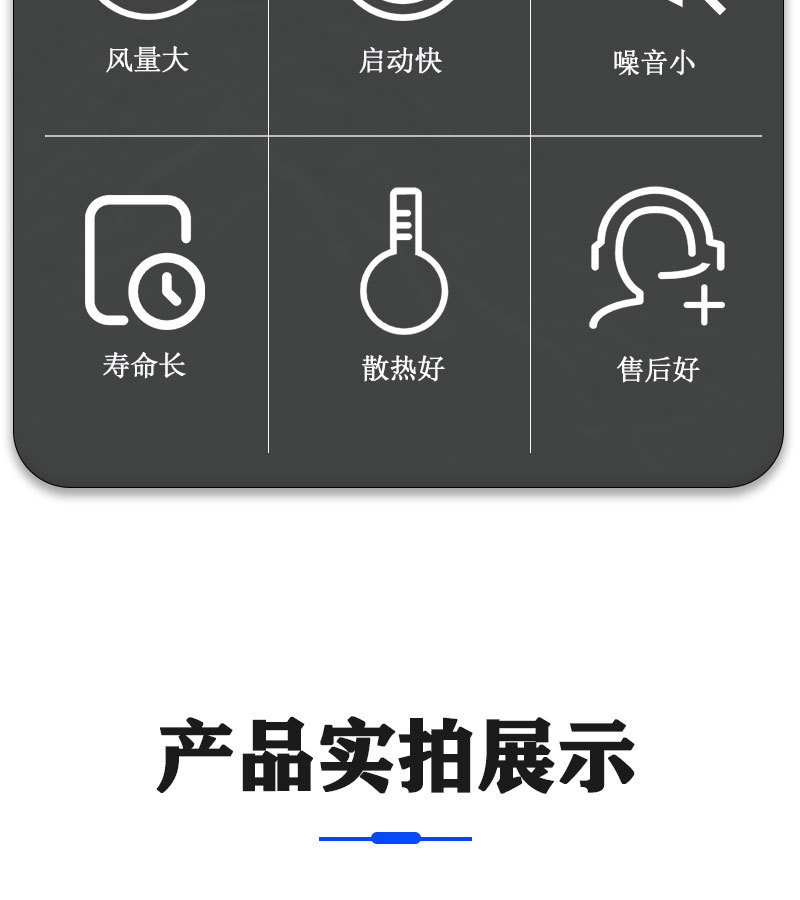 风量大

启动快

噪音小

寿命长

散热好

售后好

产品实拍展示