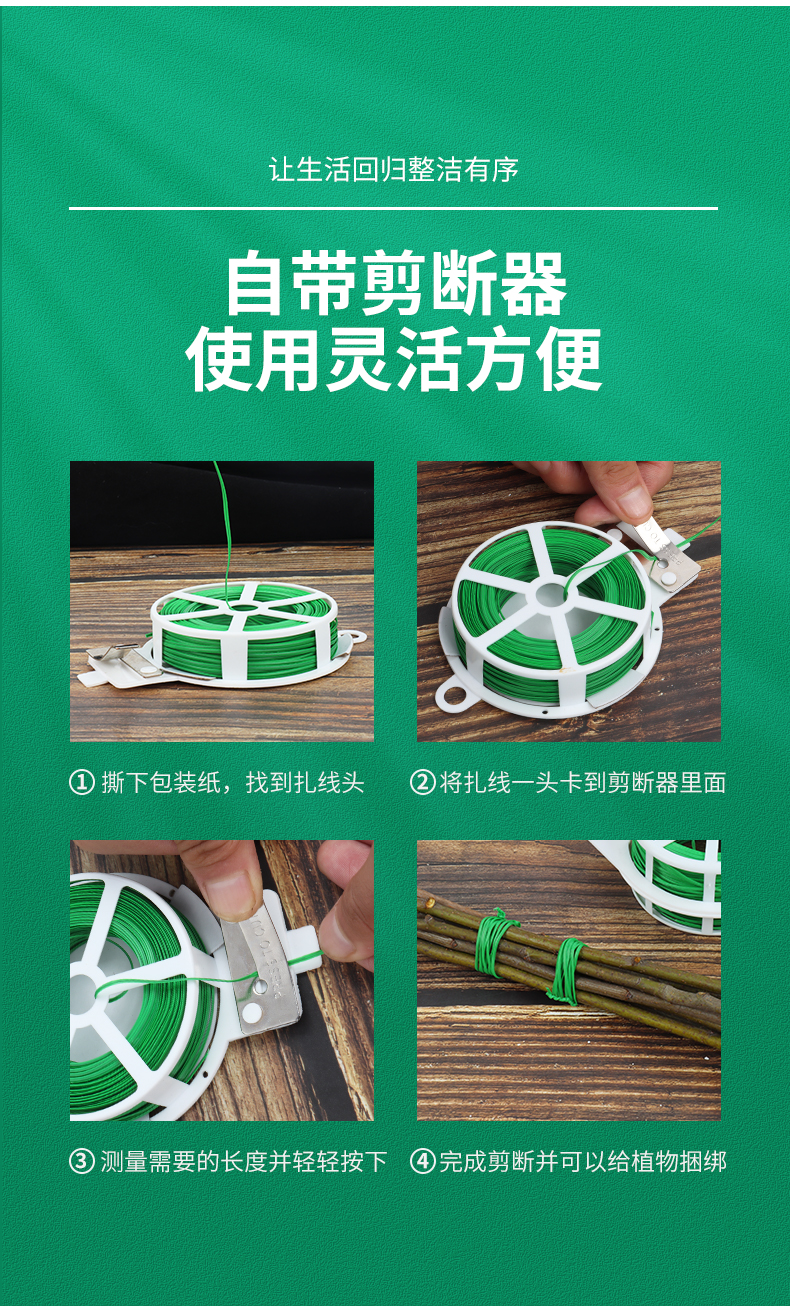 让生活回归整洁有序

自带剪断器
使用灵活方便

① 撕下包装纸，找到扎线头

② 将扎线一头卡到剪断器里面

③ 测量需要的长度并轻轻按下

④ 完成剪断并可以给植物捆绑