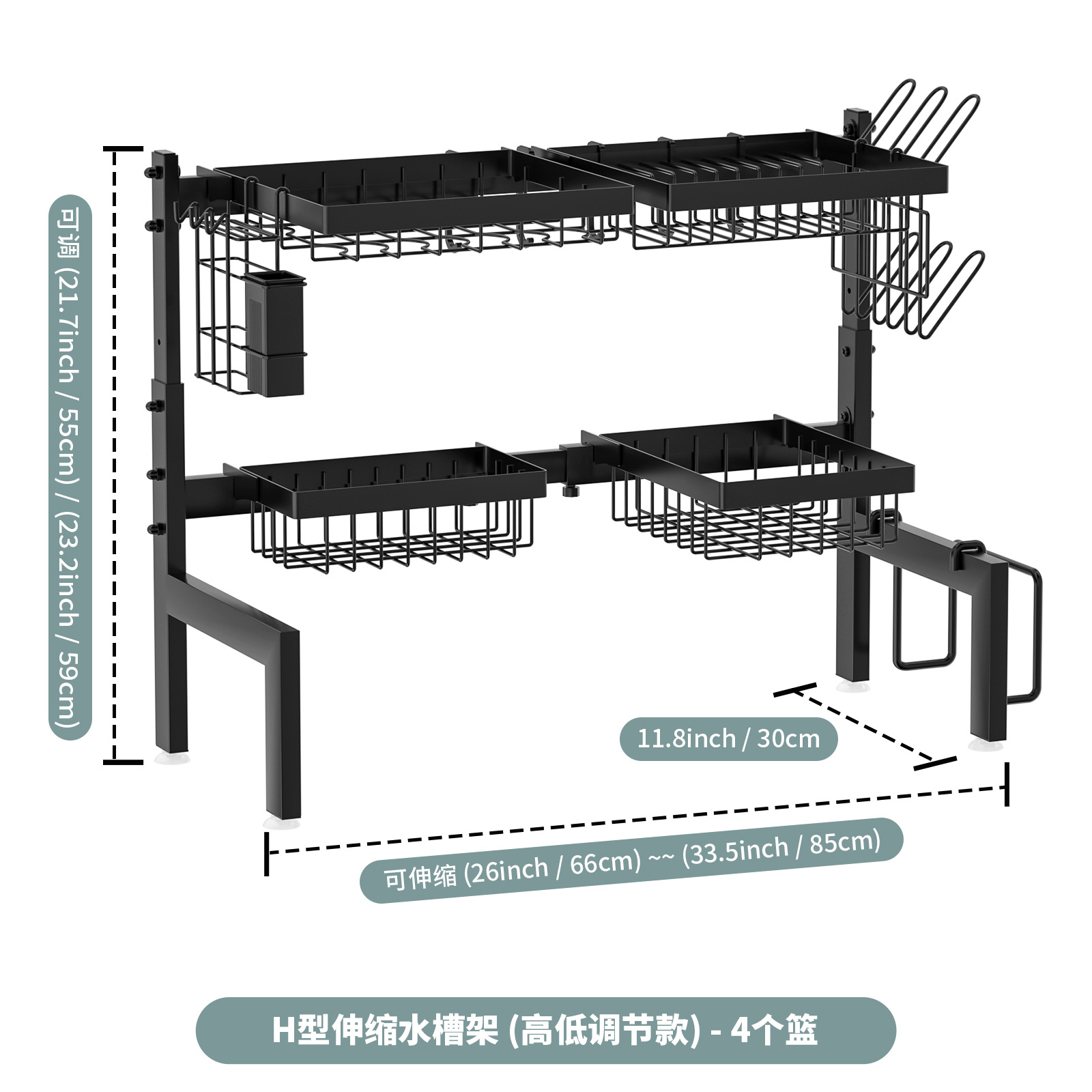 可调 (21.7inch / 55cm) / (23.2inch / 59cm)

11.8inch / 30cm

可伸缩 (26inch / 66cm) ~~ (33.5inch / 85cm)

H型伸缩水槽架 (高低调节款) - 4个篮