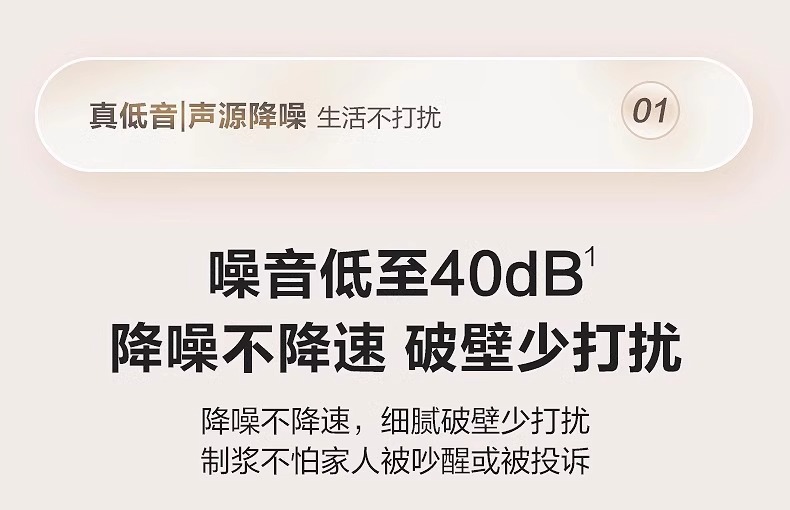 真低音|声源降噪 生活不打扰

01

噪音低至40dB$^1$
降噪不降速 破壁少打扰

降噪不降速，细腻破壁少打扰
制浆不怕家人被吵醒或被投诉