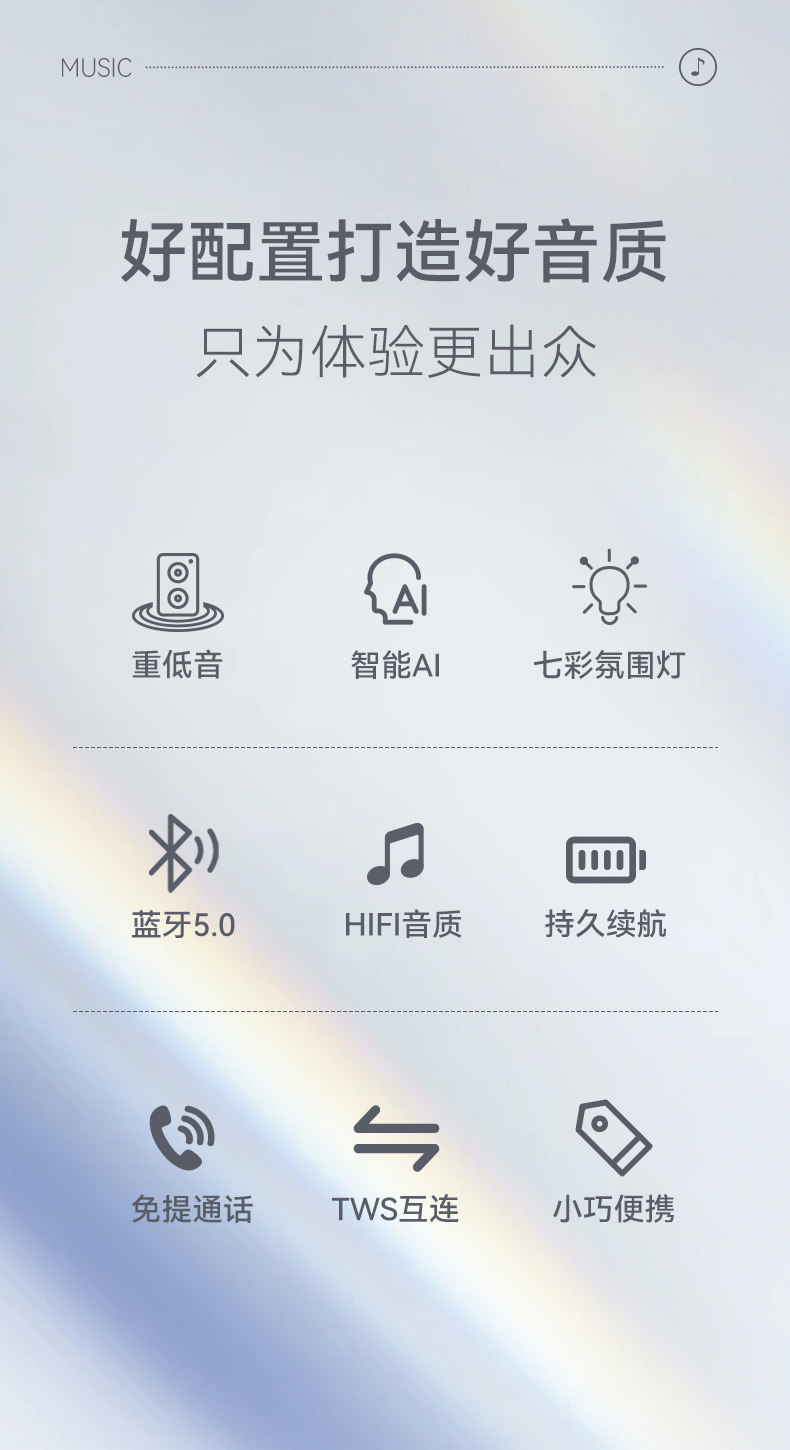 MUSIC

好配置打造好音质
只为体验更出众

重低音

智能AI

七彩氛围灯

蓝牙5.0

HIFI音质

持久续航

免提通话

TWS互连

小巧便携