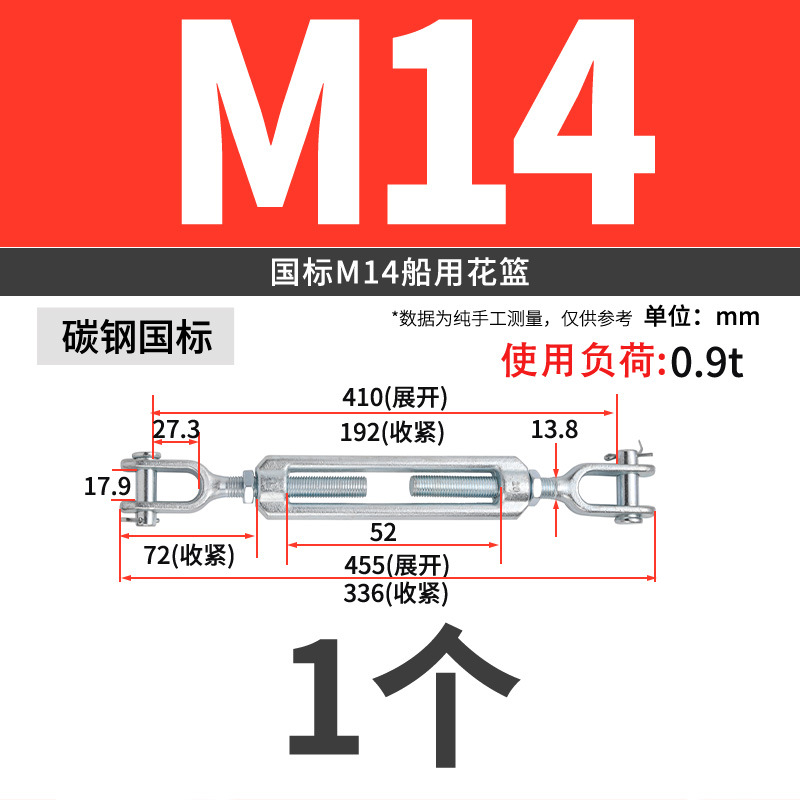 M14

国标M14船用花篮

碳钢国标

*数据为纯手工测量，仅供参考 单位：mm

使用负荷:0.9t

410(展开)

27.3

192(收紧)

13.8

17.9

52

72(收紧)

455(展开)

336(收紧)

1个