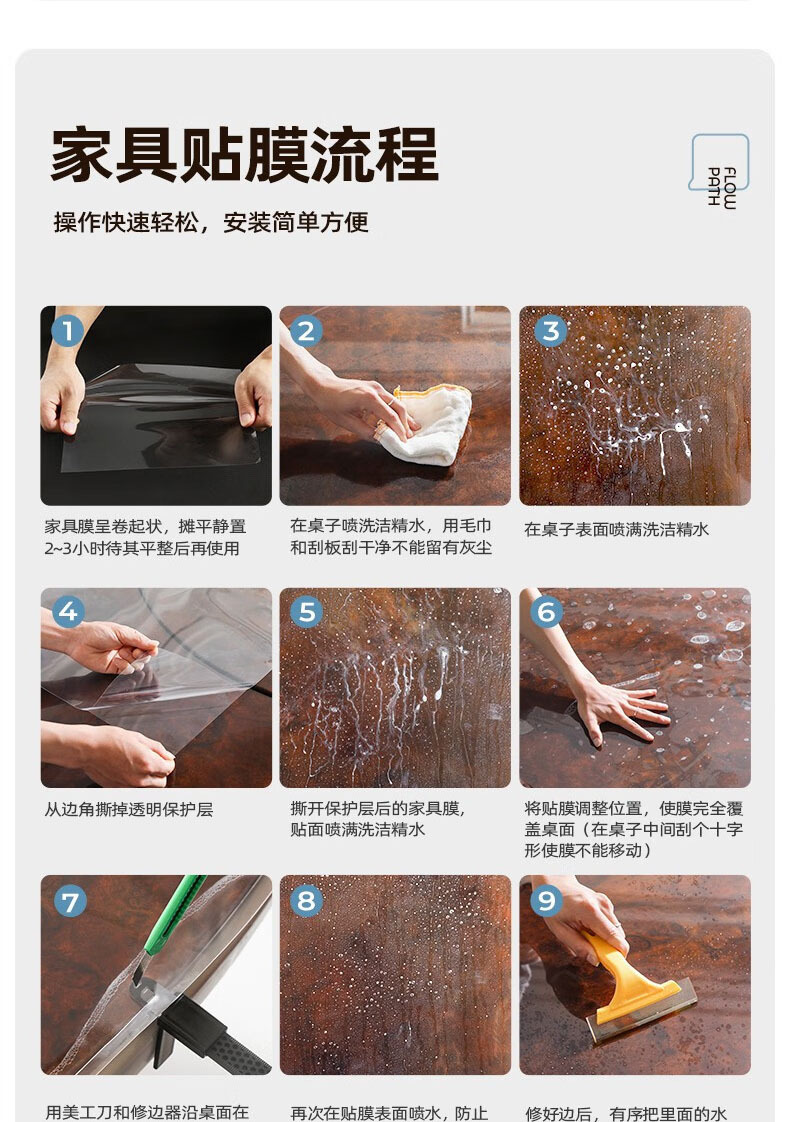 家具贴膜流程

操作快速轻松，安装简单方便

FLOW PATH

1

家具膜呈卷起状，摊平静置2~3小时待其平整后再使用

2

在桌子喷洗洁精水，用毛巾和刮板刮干净不能留有灰尘

3

在桌子表面喷满洗洁精水

4

从边角撕掉透明保护层

5

撕开保护层后的家具膜，贴面喷满洗洁精水

6

将贴膜调整位置，使膜完全覆盖桌面（在桌子中间刮个十字形使膜不能移动）

7

用美工刀和修边器沿桌面在

8

再次在贴膜表面喷水，防止

9

修好边后，有序把里面的水