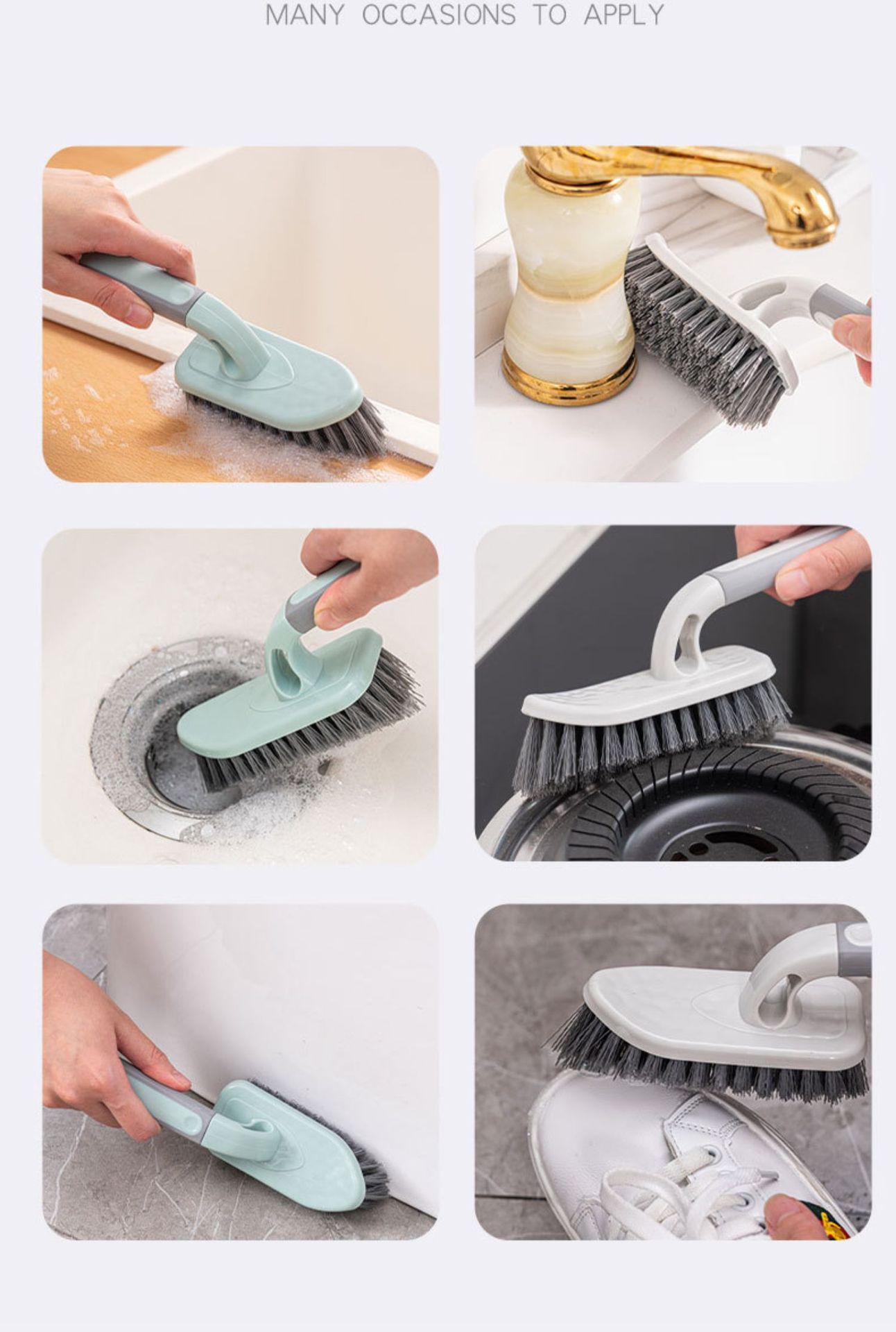 MANY OCCASIONS TO APPLY