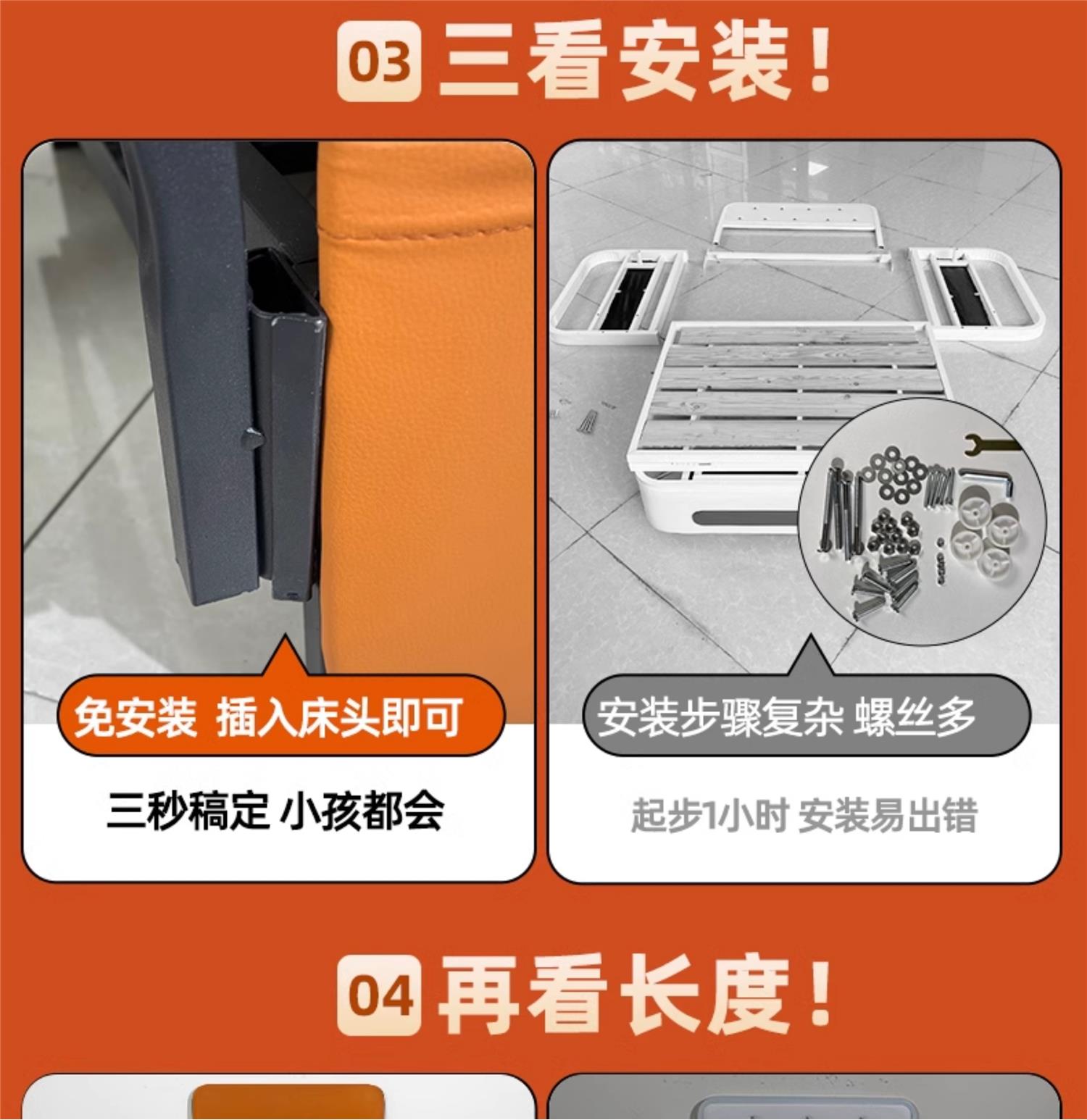 03 三看安装！

免安装 插入床头即可

三秒稿定 小孩都会

安装步骤复杂 螺丝多

起步1小时 安装易出错

04 再看长度！