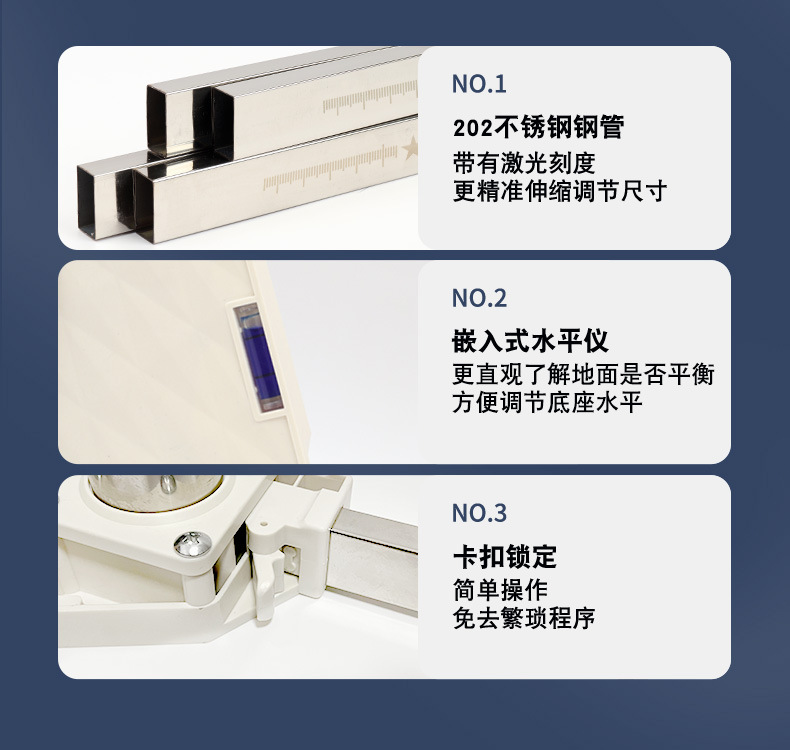 NO.1

202不锈钢钢管

带有激光刻度
更精准伸缩调节尺寸

NO.2

嵌入式水平仪

更直观了解地面是否平衡
方便调节底座水平

NO.3

卡扣锁定

简单操作
免去繁琐程序