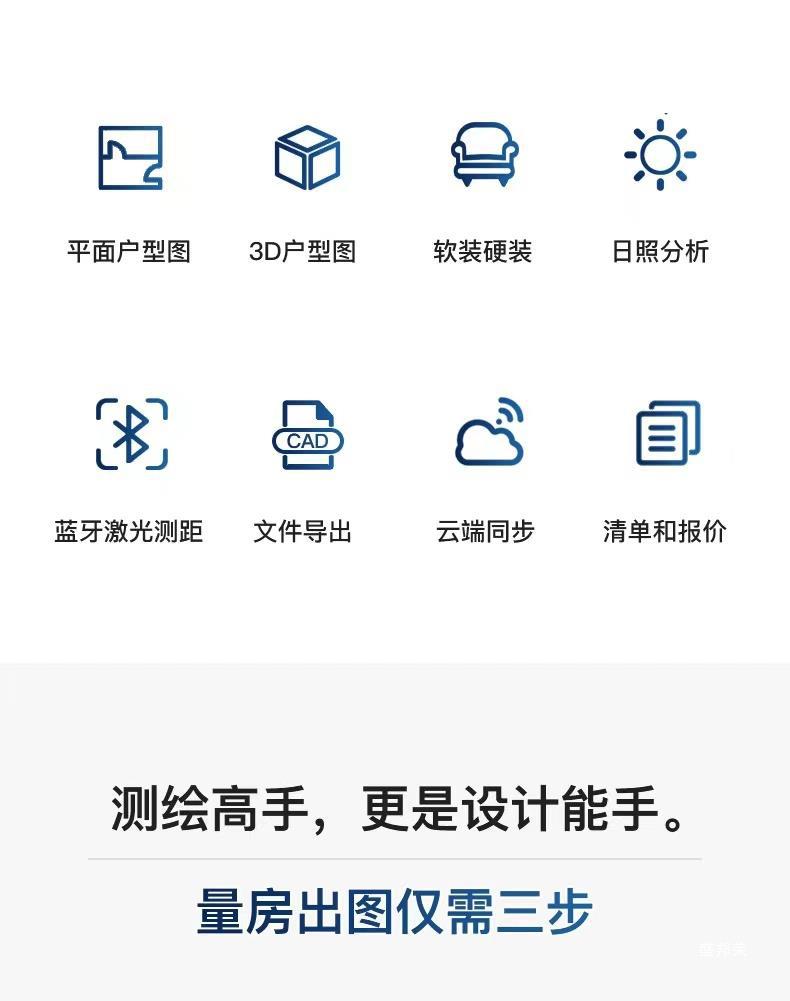 平面户型图

3D户型图

软装硬装

日照分析

CAD

蓝牙激光测距

文件导出

云端同步

清单和报价

测绘高手，更是设计能手。

量房出图仅需三步