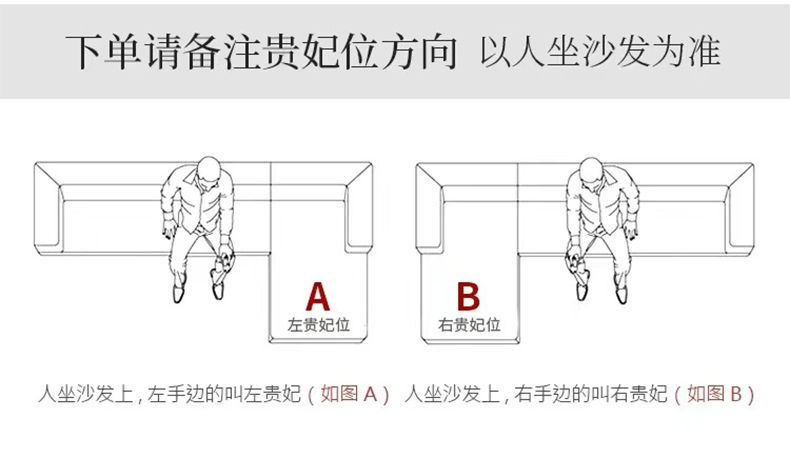 下单请备注贵妃位方向 以人坐沙发为准

A
左贵妃位

B
右贵妃位

人坐沙发上，左手边的叫左贵妃（如图 A） 人坐沙发上，右手边的叫右贵妃（如图 B）