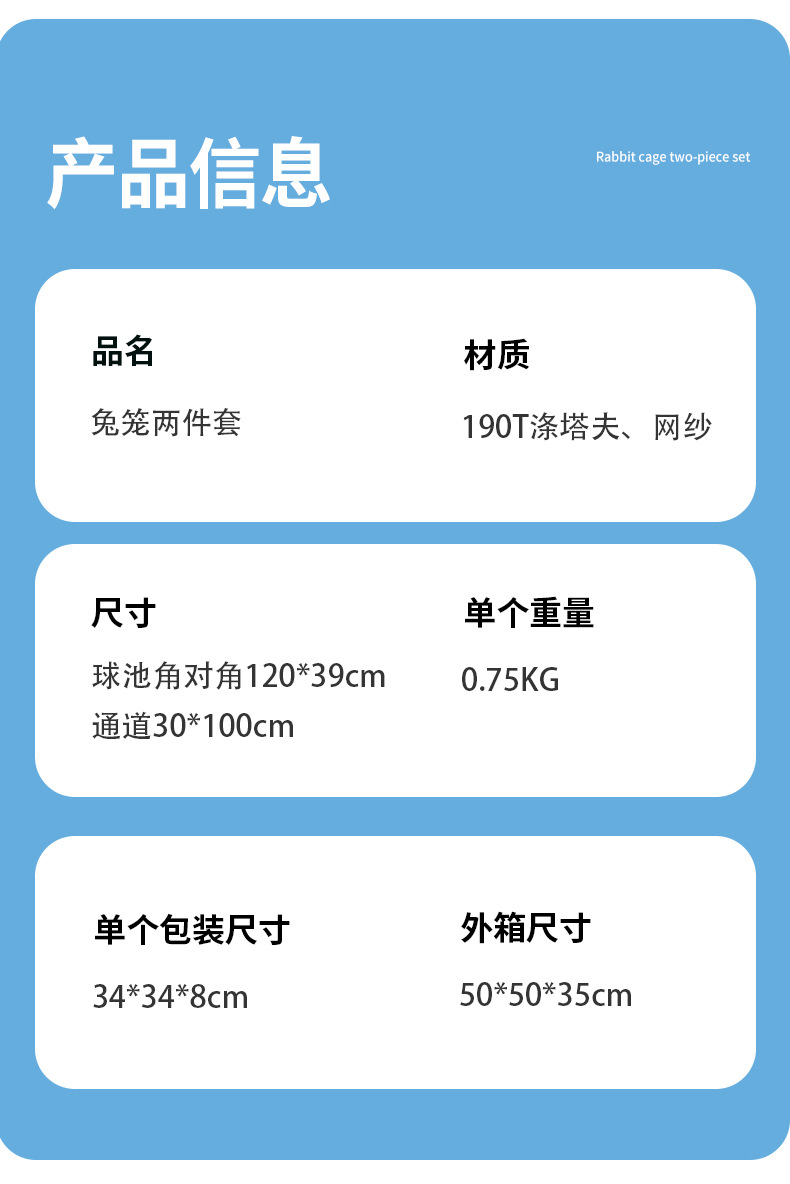 产品信息

Rabbit cage two-piece set

品名

兔笼两件套

材质

190T涤塔夫、网纱

尺寸

球池角对角120*39cm
通道30*100cm

单个重量

0.75KG

单个包装尺寸

34*34*8cm

外箱尺寸

50*50*35cm