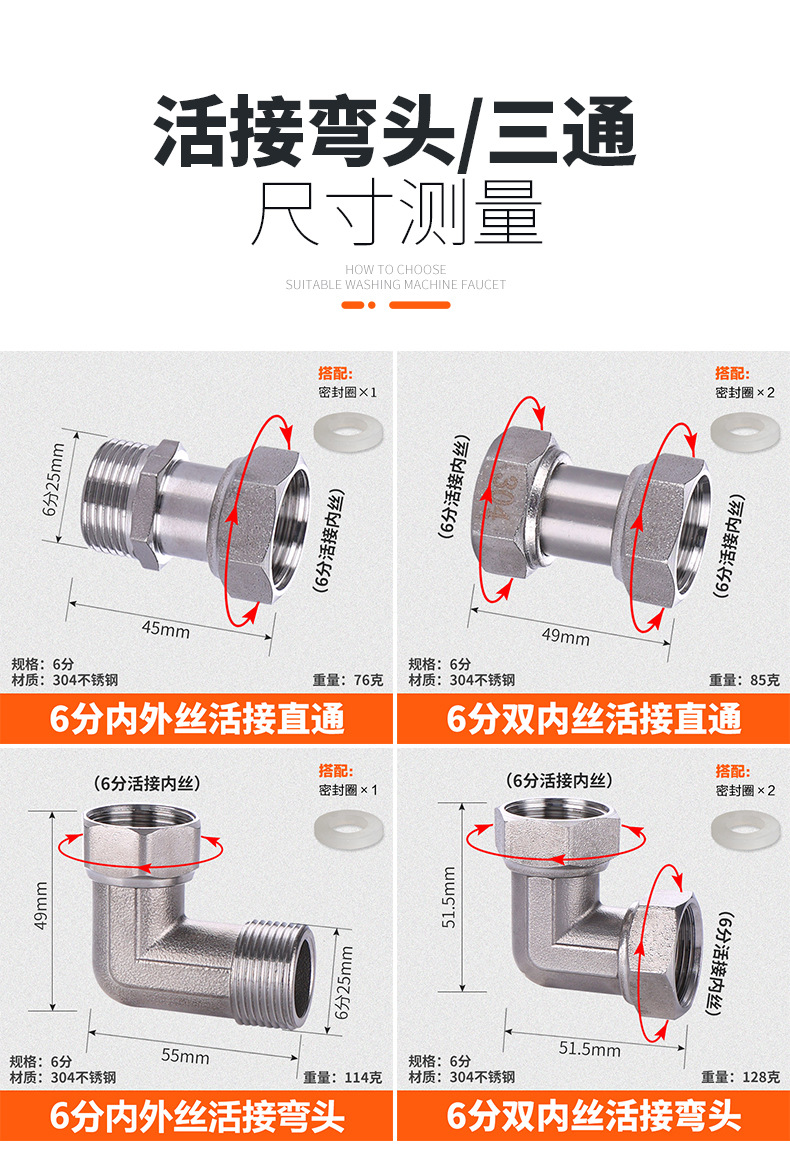 活接弯头/三通
尺寸测量
HOW TO CHOOSE
SUITABLE WASHING MACHINE FAUCET

搭配:
密封圈×1
6分25mm
(6分活接内丝)
45mm
规格: 6分
材质: 304不锈钢
重量: 76克
6分内外丝活接直通

搭配:
密封圈×2
(6分活接内丝)
304
(6分活接内丝)
49mm
规格: 6分
材质: 304不锈钢
重量: 85克
6分双内丝活接直通

(6分活接内丝)
搭配:
密封圈×1
49mm
6分25mm
55mm
规格: 6分
材质: 304不锈钢
重量: 114克
6分内外丝活接弯头

(6分活接内丝)
搭配:
密封圈×2
51.5mm
(6分活接内丝)
51.5mm
规格: 6分
材质: 304不锈钢
重量: 128克
6分双内丝活接弯头