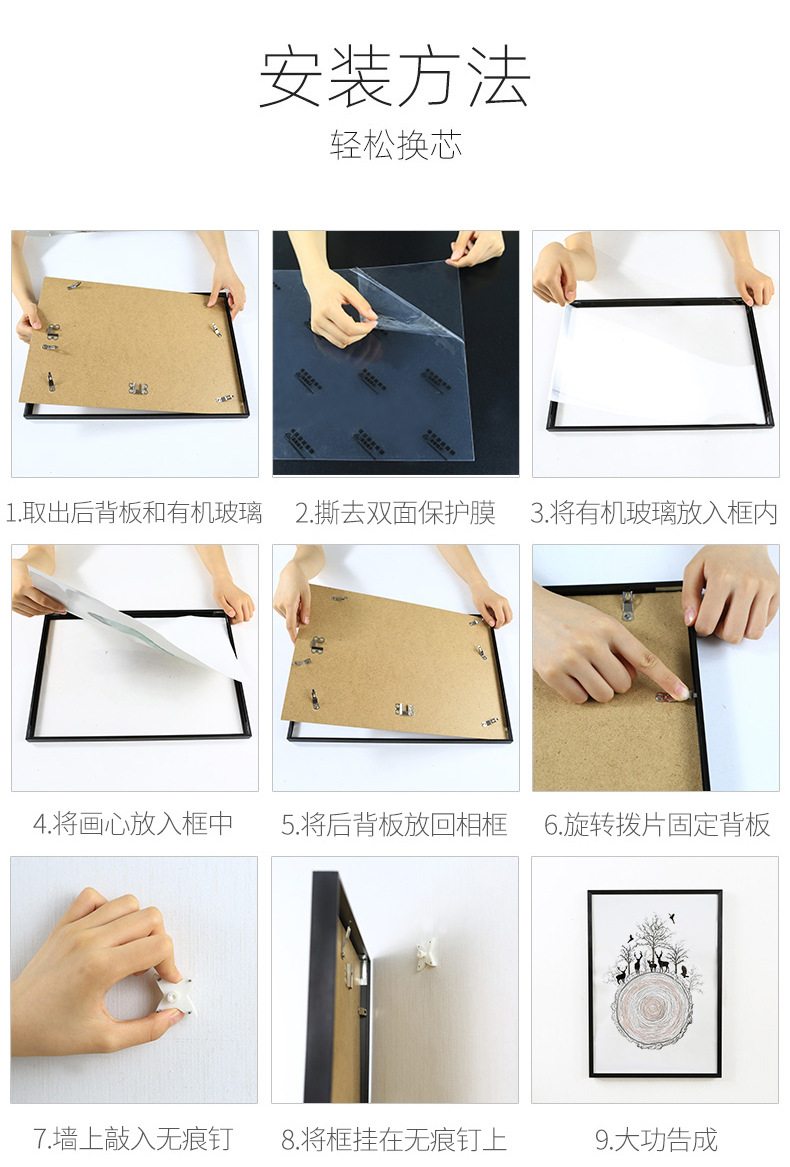 安装方法

轻松换芯

1.取出后背板和有机玻璃

2.撕去双面保护膜

3.将有机玻璃放入框内

4.将画心放入框中

5.将后背板放回相框

6.旋转拨片固定背板

7.墙上敲入无痕钉

8.将框挂在无痕钉上

9.大功告成