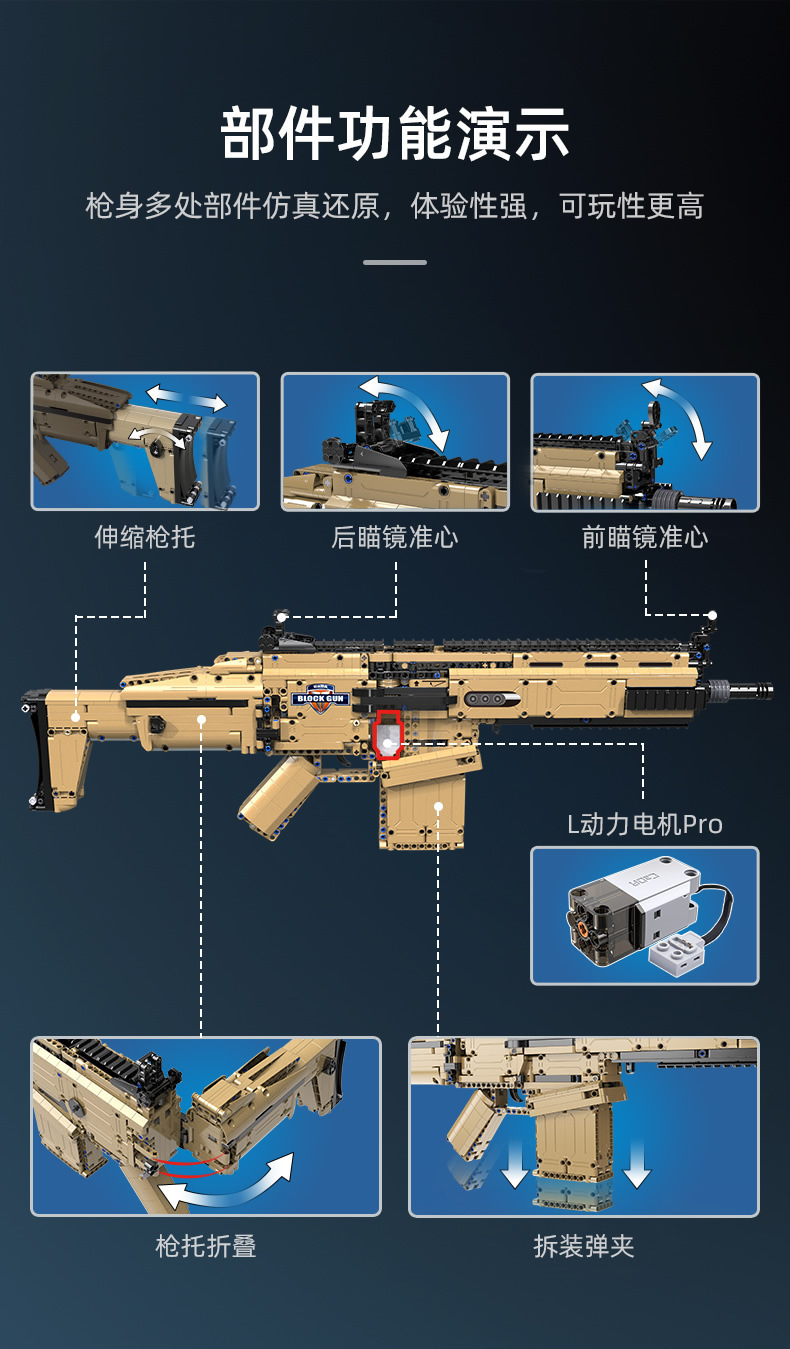 部件功能演示

枪身多处部件仿真还原，体验性强，可玩性更高

伸缩枪托

后瞄镜准心

前瞄镜准心

BLOCK GUN

L动力电机Pro

枪托折叠

拆装弹夹