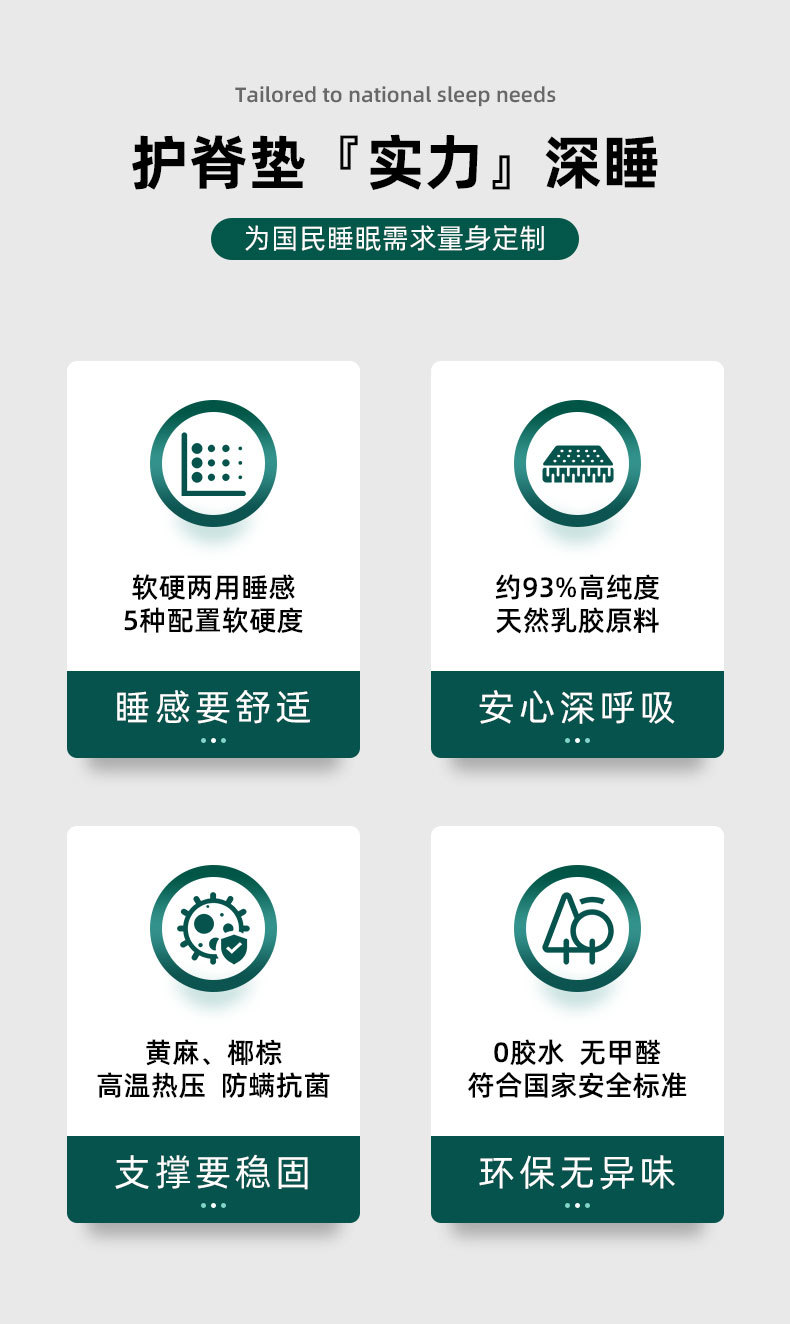 Tailored to national sleep needs

护脊垫『实力』深睡

为国民睡眠需求量身定制

软硬两用睡感
5种配置软硬度

睡感要舒适

约93%高纯度
天然乳胶原料

安心深呼吸

黄麻、椰棕
高温热压 防螨抗菌

支撑要稳固

0胶水 无甲醛
符合国家安全标准

环保无异味