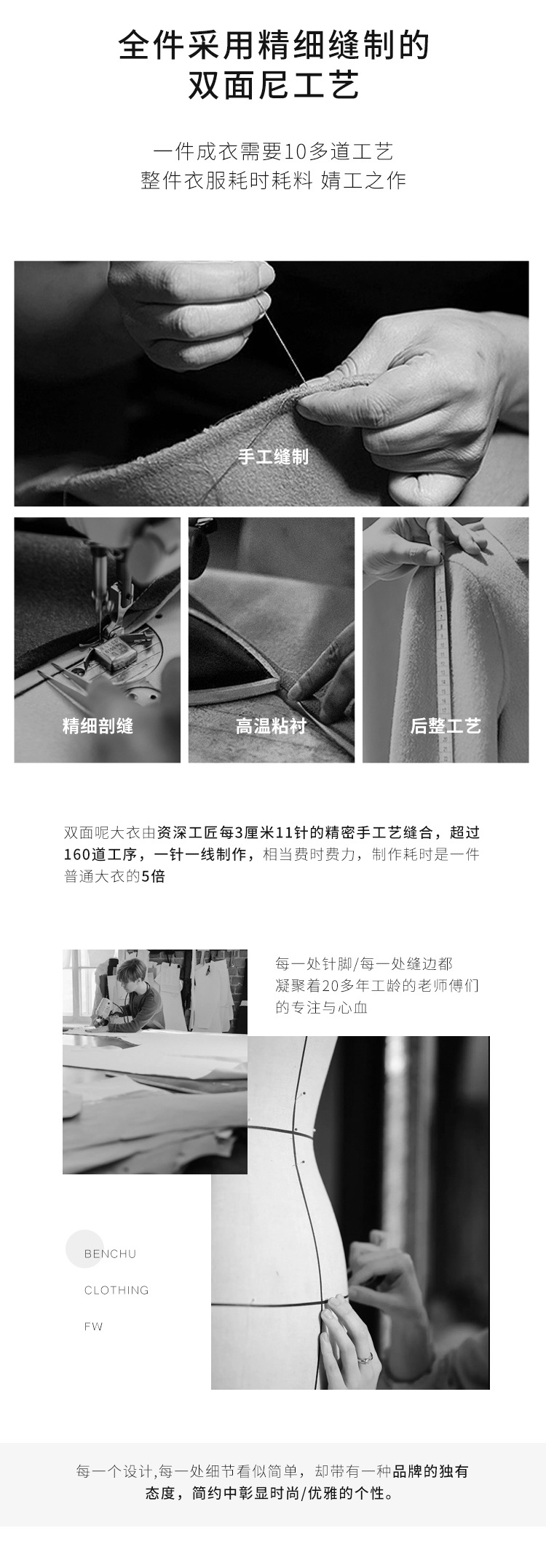 全件采用精细缝制的
双面尼工艺

一件成衣需要10多道工艺
整件衣服耗时耗料 婧工之作

手工缝制

精细剖缝

高温粘衬

后整工艺

双面呢大衣由资深工匠每3厘米11针的精密手工艺缝合，超过160道工序，一针一线制作，相当费时费力，制作耗时是一件普通大衣的5倍

每一处针脚/每一处缝边都
凝聚着20多年工龄的老师傅们
的专注与心血

BENCHU
CLOTHING
FW

每一个设计,每一处细节看似简单，却带有一种品牌的独有态度，简约中彰显时尚/优雅的个性。