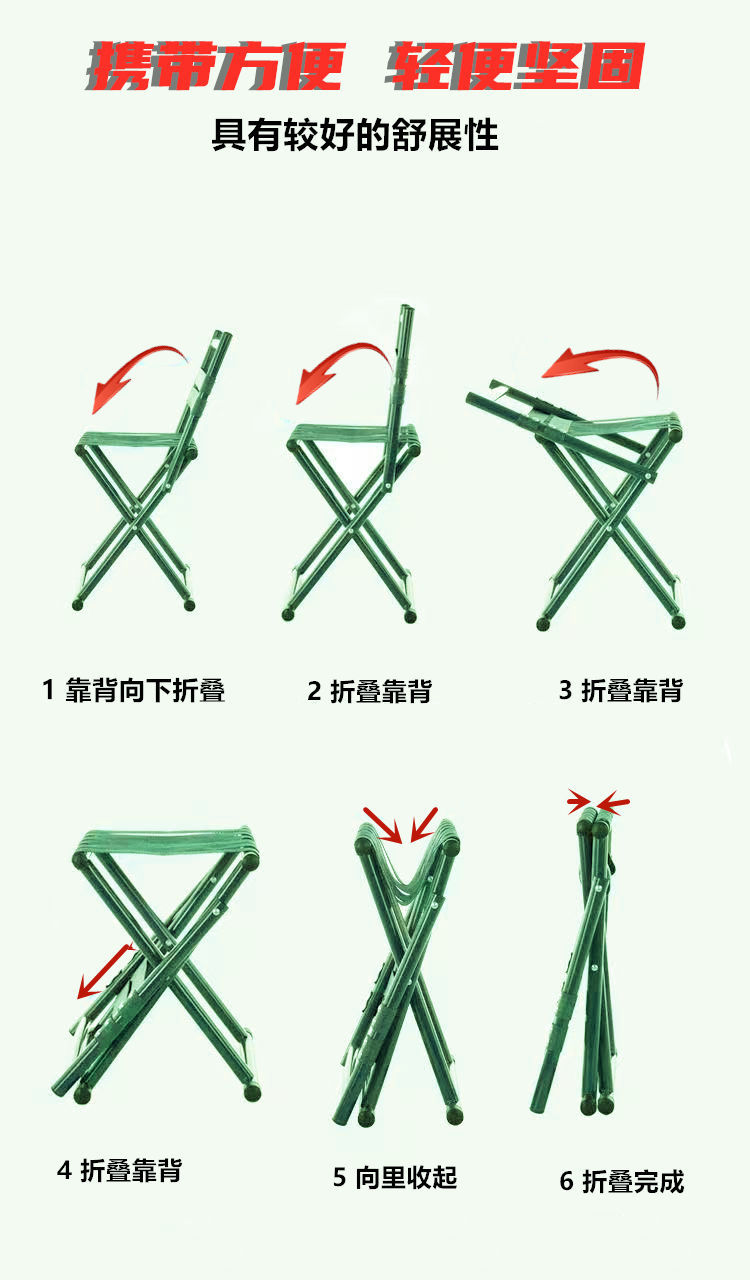 携带方便 轻便坚固
具有较好的舒展性

1 靠背向下折叠

2 折叠靠背

3 折叠靠背

4 折叠靠背

5 向里收起

6 折叠完成