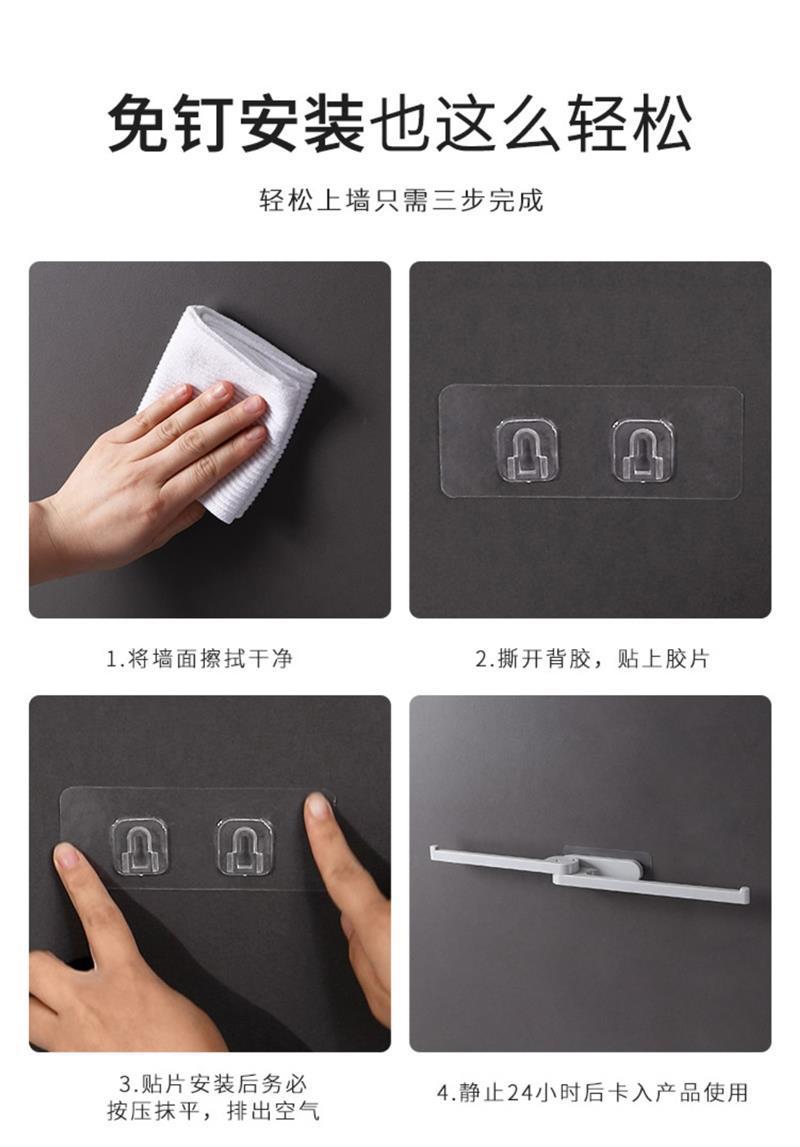 免钉安装也这么轻松

轻松上墙只需三步完成

1.将墙面擦拭干净

2.撕开背胶，贴上胶片

3.贴片安装后务必按压抹平，排出空气

4.静止24小时后卡入产品使用