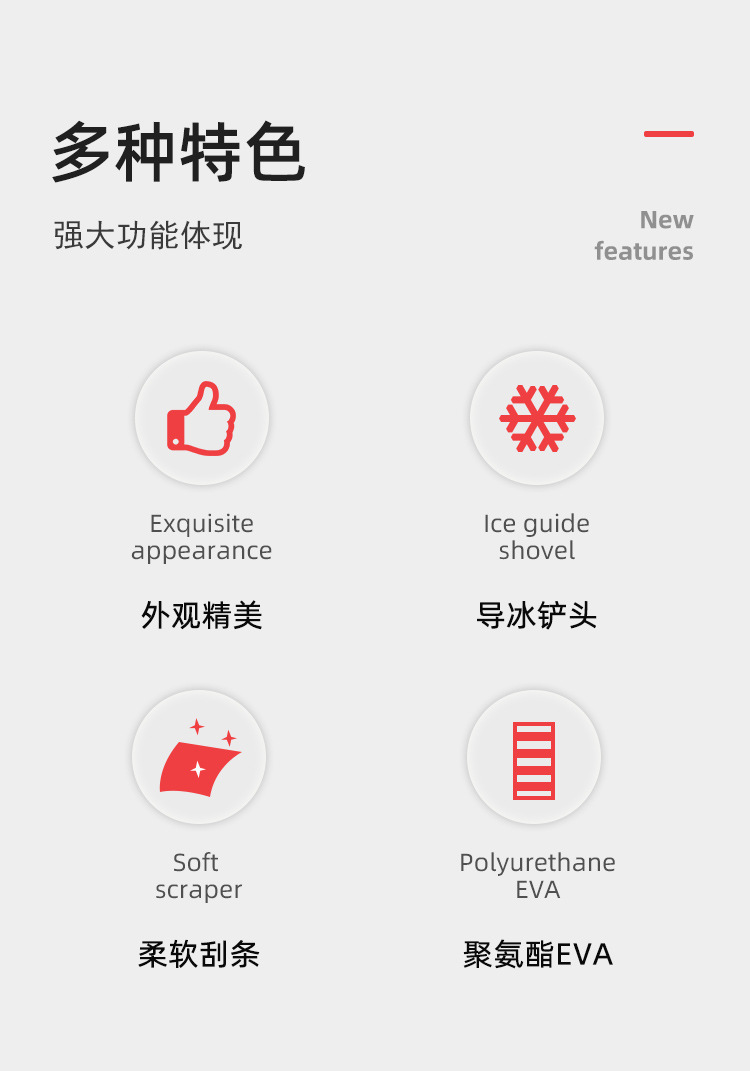 多种特色

强大功能体现

New
features

Exquisite
appearance

外观精美

Ice guide
shovel

导冰铲头

Soft
scraper

柔软刮条

Polyurethane
EVA

聚氨酯EVA