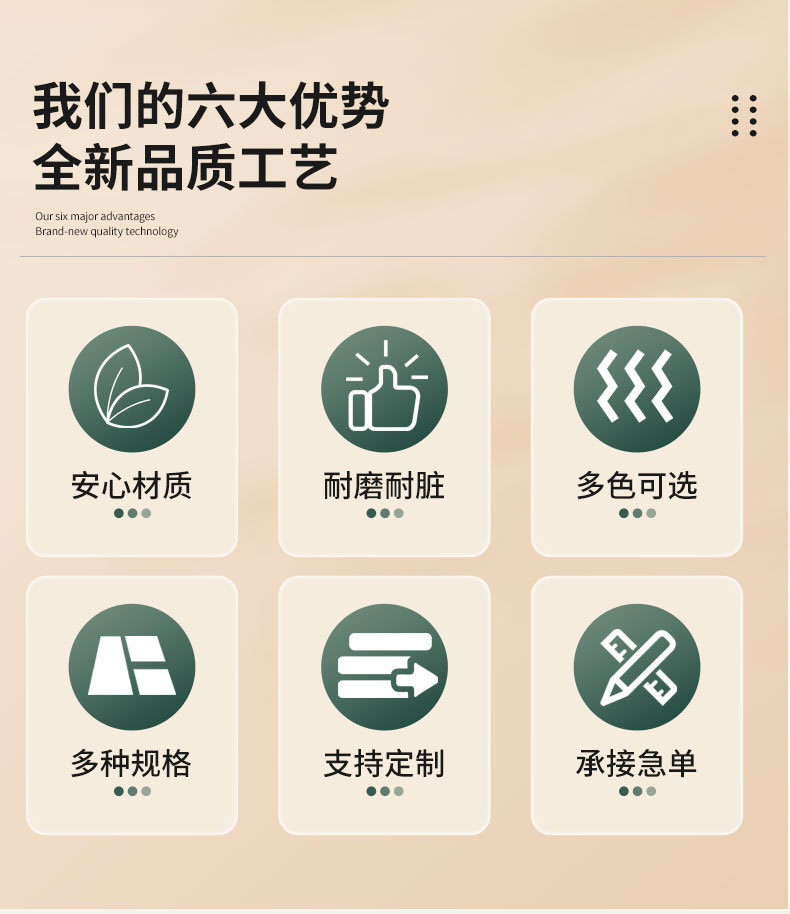 我们的六大优势
全新品质工艺

Our six major advantages
Brand-new quality technology

安心材质

耐磨耐脏

多色可选

多种规格

支持定制

承接急单