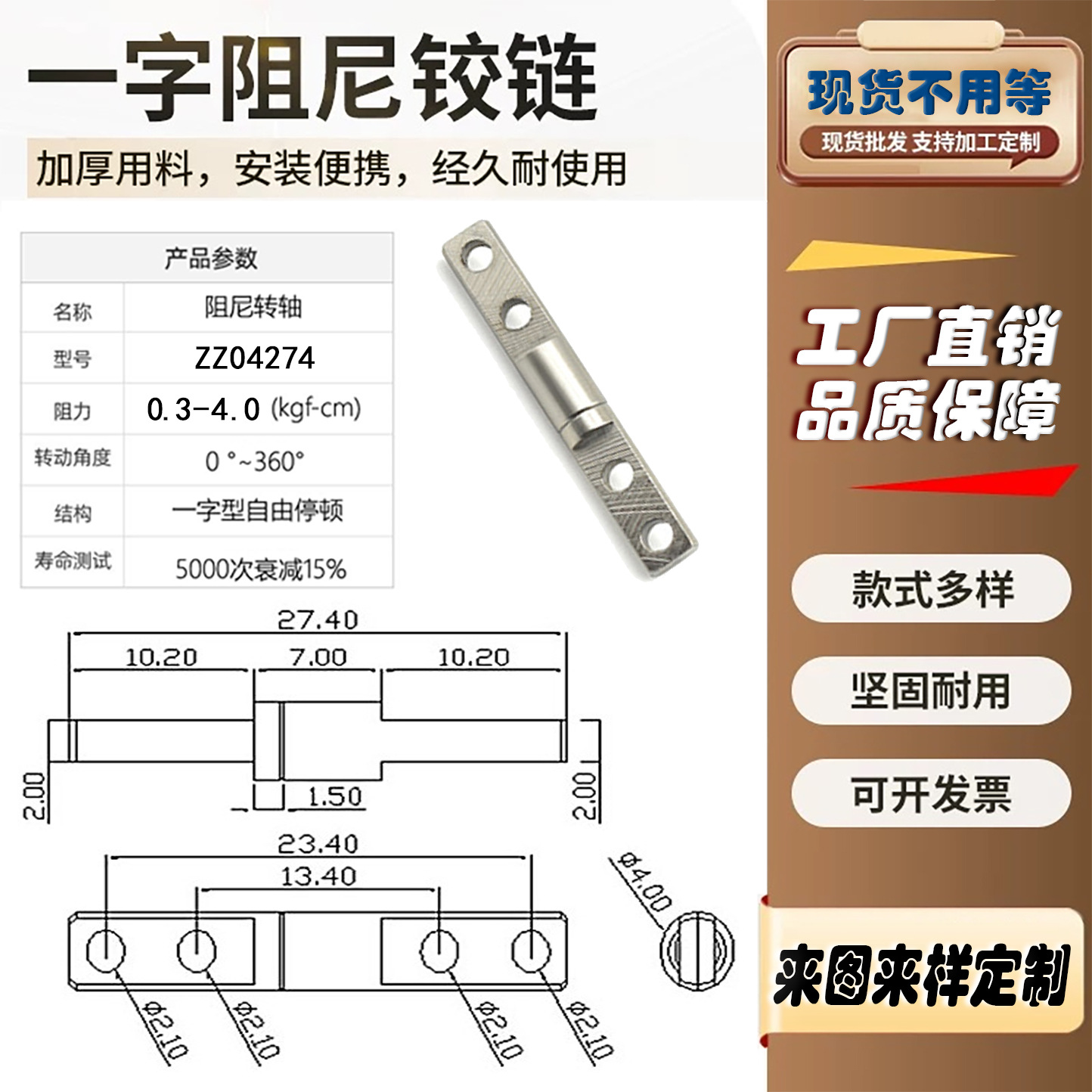 一字阻尼铰链

加厚用料，安装便携，经久耐使用

| 产品参数 | |
|---|---|
| 名称 | 阻尼转轴 |
| 型号 | ZZ04274 |
| 阻力 | 0.3-4.0 (kgf-cm) |
| 转动角度 | 0 °~360° |
| 结构 | 一字型自由停顿 |
| 寿命测试 | 5000次衰减15% |

27.40
10.20
7.00
10.20
2.00
1.50
2.00
23.40
13.40
ø4.00
ø2.10
ø2.10
ø2.10
ø2.10

现货不用等
现货批发 支持加工定制

工厂直销
品质保障

款式多样
坚固耐用
可开发票

来图来样定制