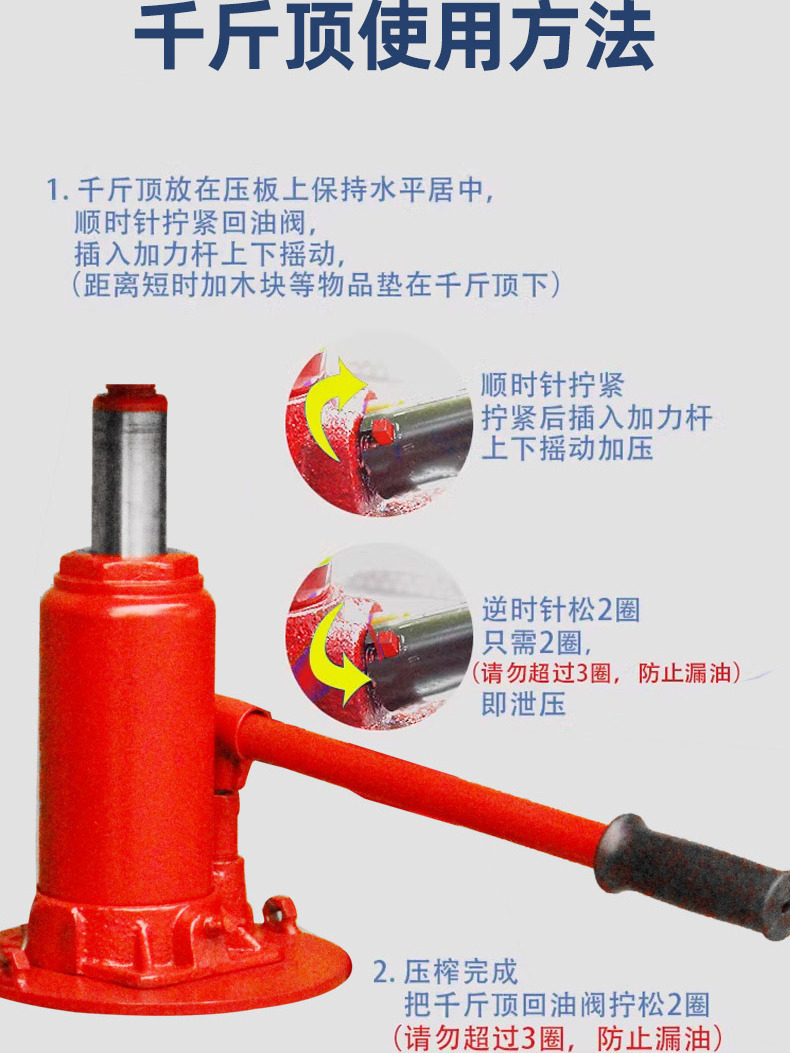 千斤顶使用方法

1. 千斤顶放在压板上保持水平居中，
顺时针拧紧回油阀，
插入加力杆上下摇动，
（距离短时加木块等物品垫在千斤顶下）

顺时针拧紧
拧紧后插入加力杆
上下摇动加压

逆时针松2圈
只需2圈，
（请勿超过3圈，防止漏油）
即泄压

2. 压榨完成
把千斤顶回油阀拧松2圈
（请勿超过3圈，防止漏油）