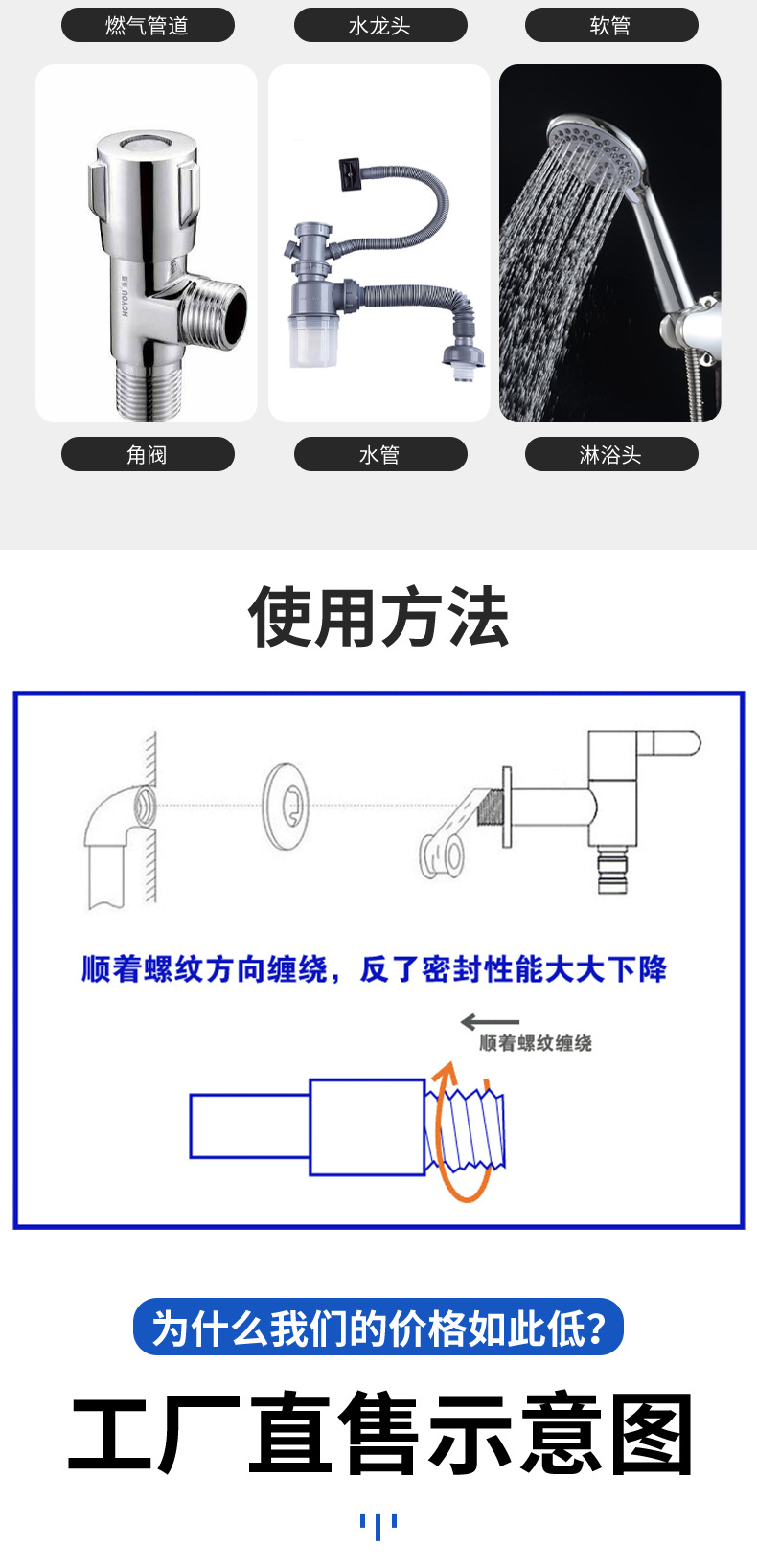 燃气管道

水龙头

软管

角阀

水管

淋浴头

使用方法

顺着螺纹方向缠绕，反了密封性能大大下降

顺着螺纹缠绕

为什么我们的价格如此低？

工厂直售示意图