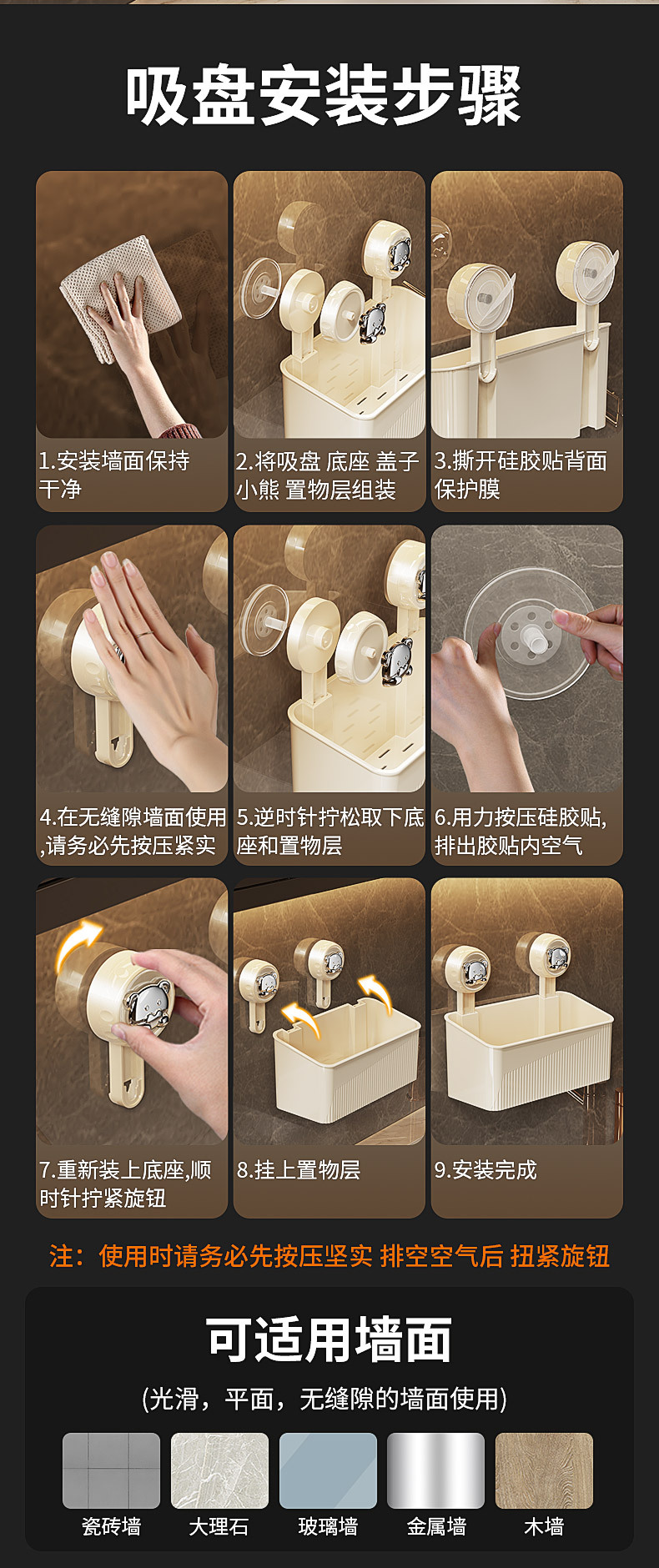 吸盘安装步骤

1.安装墙面保持干净

2.将吸盘 底座 盖子 小熊 置物层组装

3.撕开硅胶贴背面保护膜

4.在无缝隙墙面使用,请务必先按压紧实

5.逆时针拧松取下底座和置物层

6.用力按压硅胶贴,排出胶贴内空气

7.重新装上底座,顺时针拧紧旋钮

8.挂上置物层

9.安装完成

注：使用时请务必先按压坚实 排空空气后 扭紧旋钮

可适用墙面

(光滑，平面，无缝隙的墙面使用)

瓷砖墙 大理石 玻璃墙 金属墙 木墙