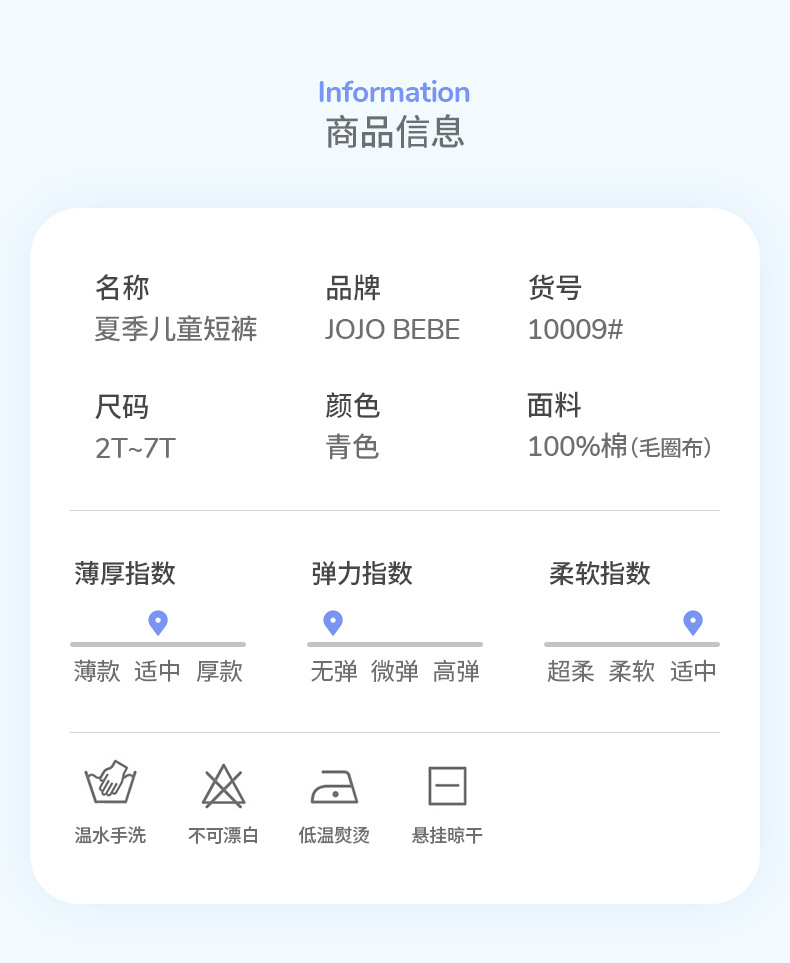 Information
商品信息

名称
夏季儿童短裤

品牌
JOJO BEBE

货号
10009#

尺码
2T~7T

颜色
青色

面料
100%棉(毛圈布)

薄厚指数
薄款 适中 厚款

弹力指数
无弹 微弹 高弹

柔软指数
超柔 柔软 适中

温水手洗 不可漂白 低温熨烫 悬挂晾干