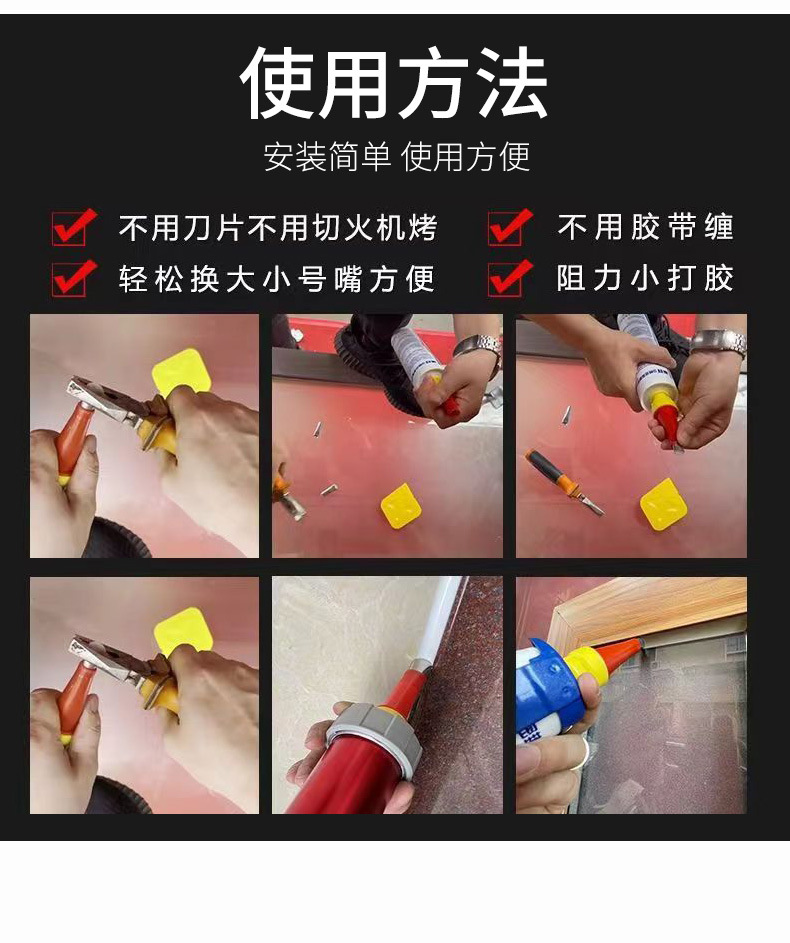 使用方法

安装简单 使用方便

不用刀片不用切火机烤

不用胶带缠

轻松换大小号嘴方便

阻力小打胶