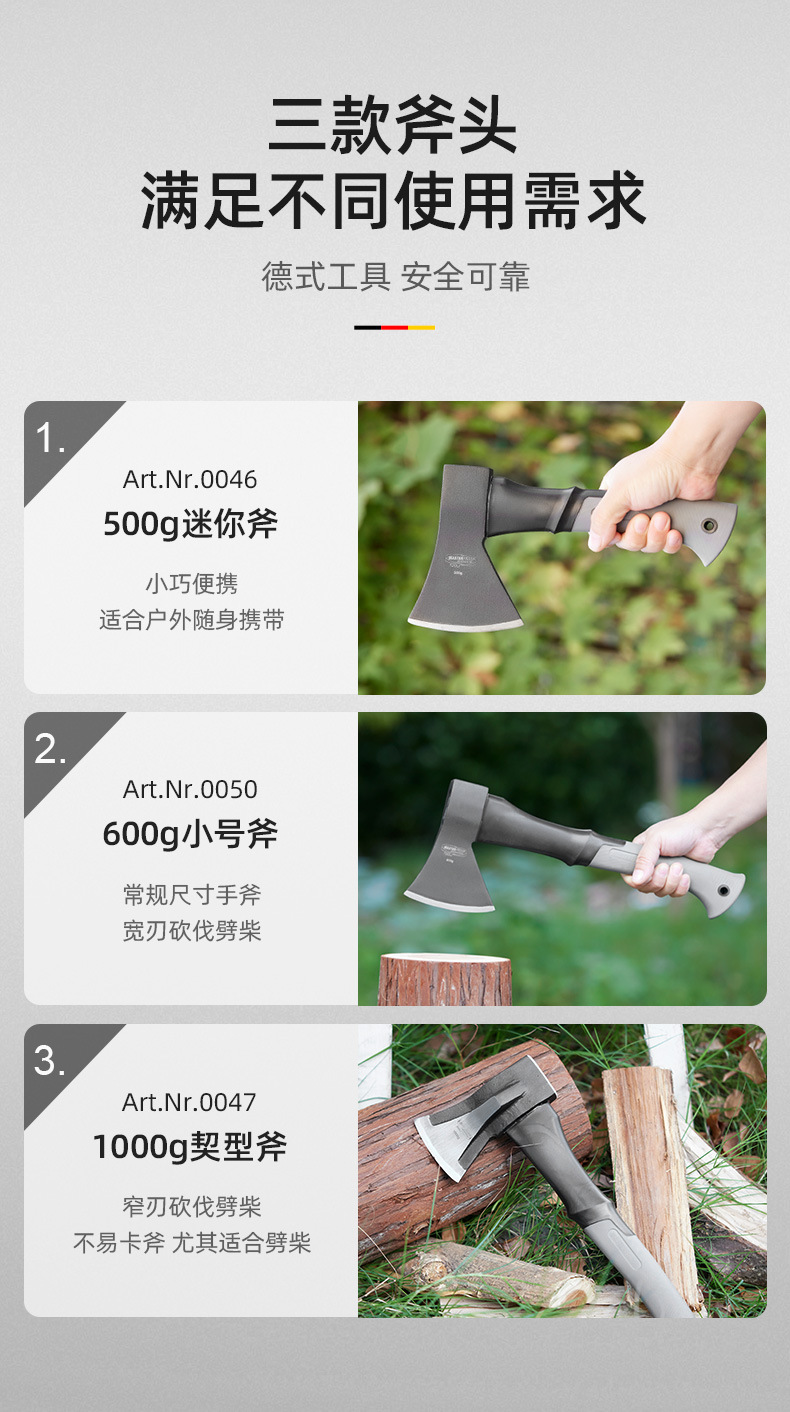 三款斧头
满足不同使用需求

德式工具 安全可靠

1.

Art.Nr.0046

500g迷你斧

小巧便携
适合户外随身携带

2.

Art.Nr.0050

600g小号斧

常规尺寸手斧
宽刃砍伐劈柴

3.

Art.Nr.0047

1000g契型斧

窄刃砍伐劈柴
不易卡斧 尤其适合劈柴