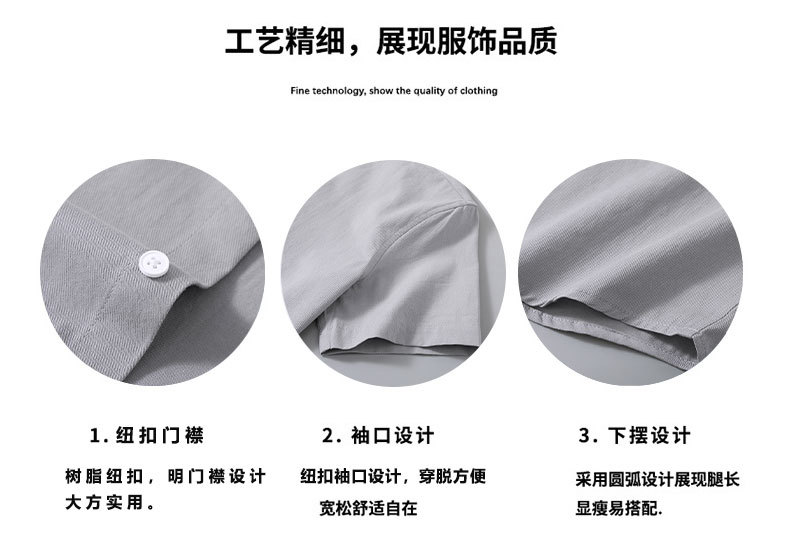 工艺精细，展现服饰品质

Fine technology, show the quality of clothing

1. 纽扣门襟

树脂纽扣，明门襟设计大方实用。

2. 袖口设计

纽扣袖口设计，穿脱方便宽松舒适自在

3. 下摆设计

采用圆弧设计展现腿长显瘦易搭配.