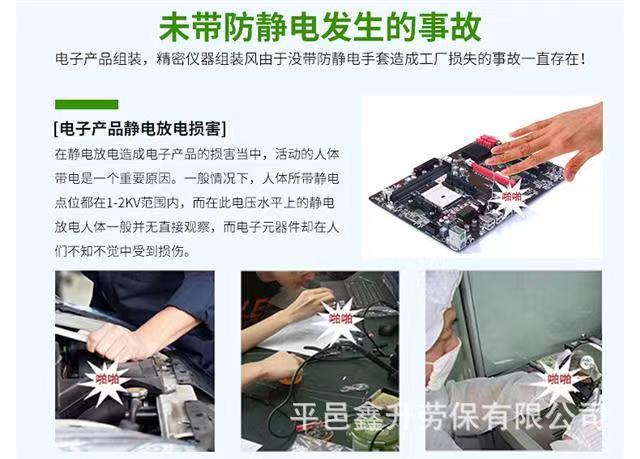 未带防静电发生的事故

电子产品组装，精密仪器组装风由于没带防静电手套造成工厂损失的事故一直存在！

[电子产品静电放电损害]

在静电放电造成电子产品的损害当中，活动的人体带电是一个重要原因。一般情况下，人体所带静电点位都在1-2KV范围内，而在此电压水平上的静电放电人体一般并无直接观察，而电子元器件却在人们不知不觉中受到损伤。

啪啪

啪啪

啪啪

啪啪

平邑鑫升劳保有限公司