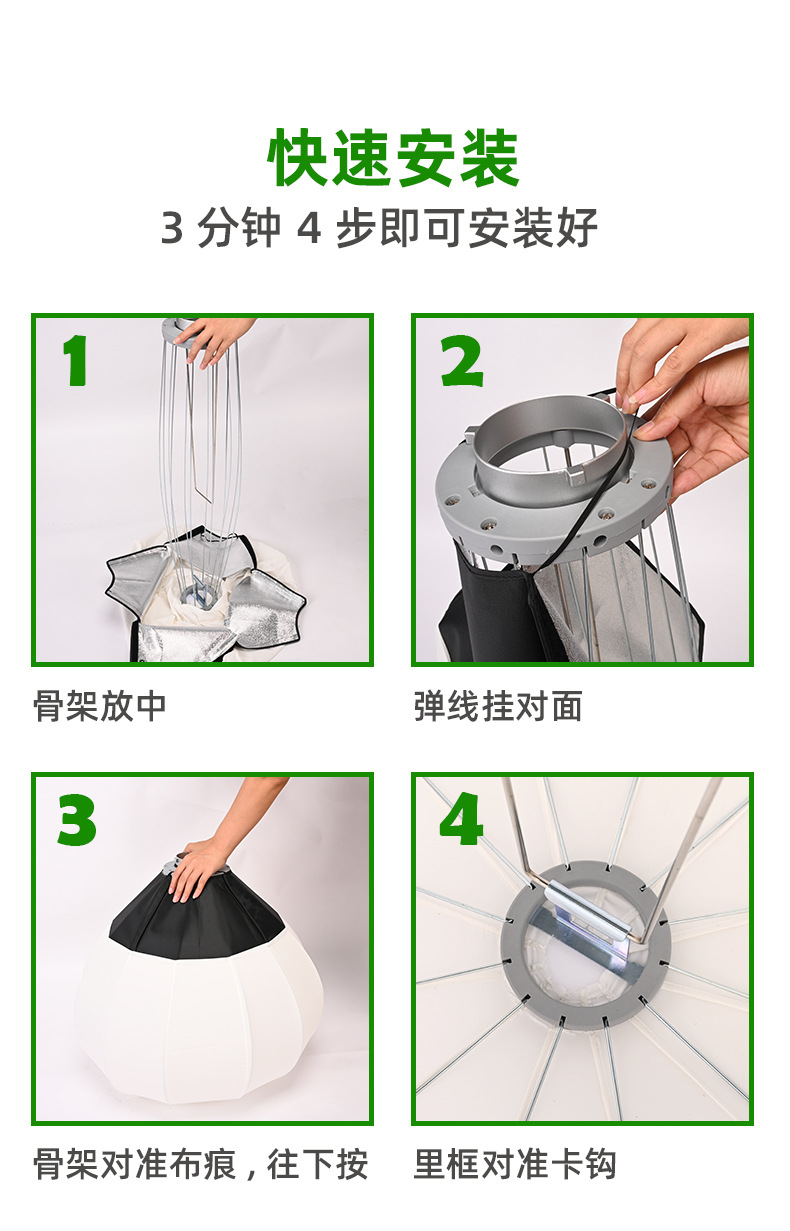 快速安装
3 分钟 4 步即可安装好

1

骨架放中

2

弹线挂对面

3

骨架对准布痕，往下按

4

里框对准卡钩