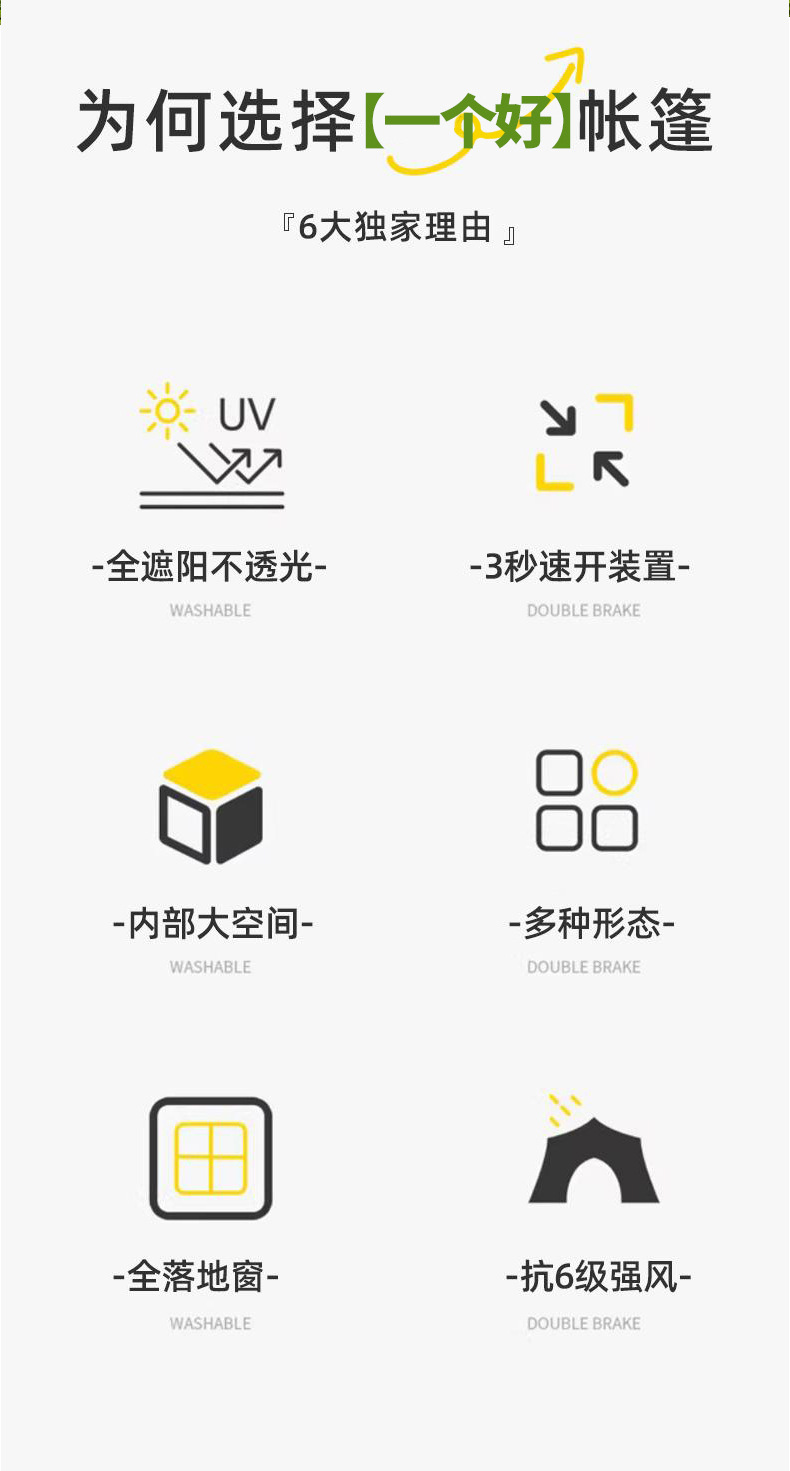 为何选择【一个好】帐篷

『6大独家理由』

UV

-全遮阳不透光-

WASHABLE

-3秒速开装置-

DOUBLE BRAKE

-内部大空间-

WASHABLE

-多种形态-

DOUBLE BRAKE

-全落地窗-

WASHABLE

-抗6级强风-

DOUBLE BRAKE