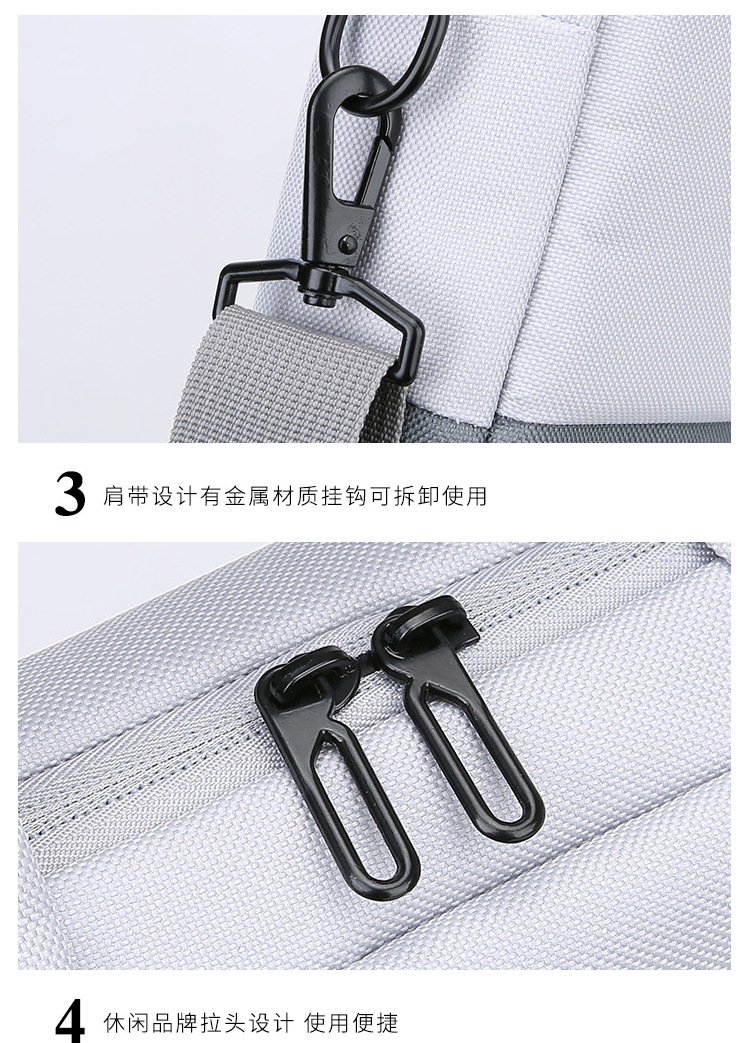 3 肩带设计有金属材质挂钩可拆卸使用

4 休闲品牌拉头设计 使用便捷