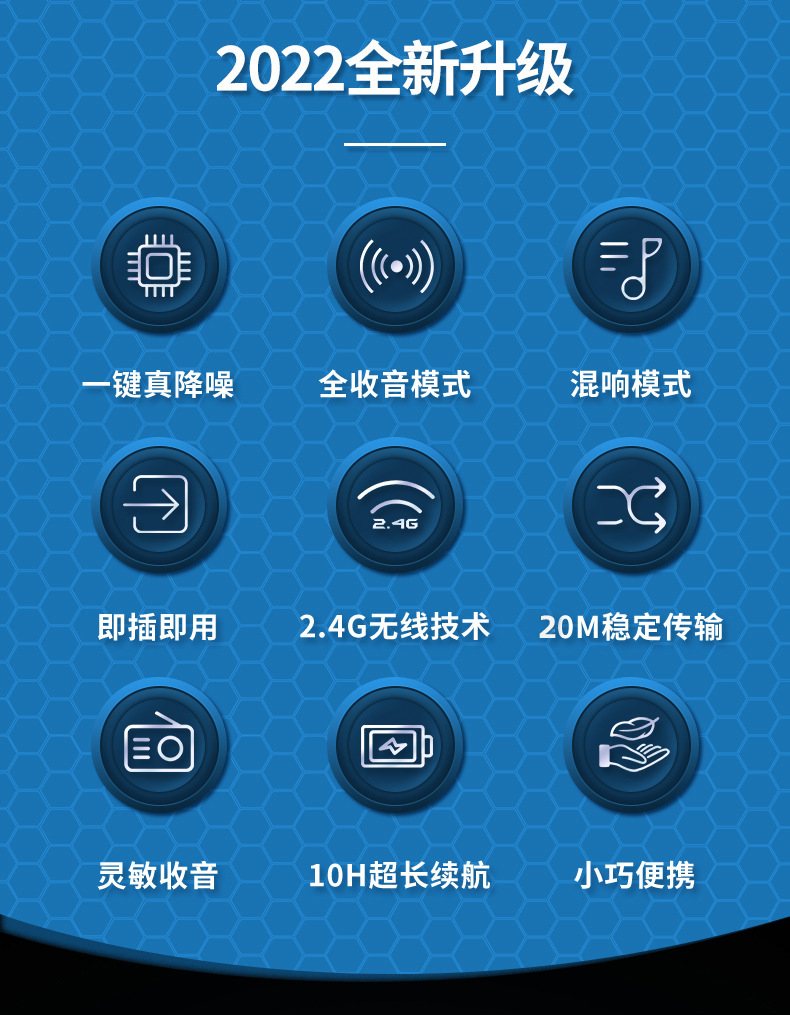 2022全新升级

一键真降噪 全收音模式 混响模式

2.4G

即插即用 2.4G无线技术 20M稳定传输

灵敏收音 10H超长续航 小巧便携