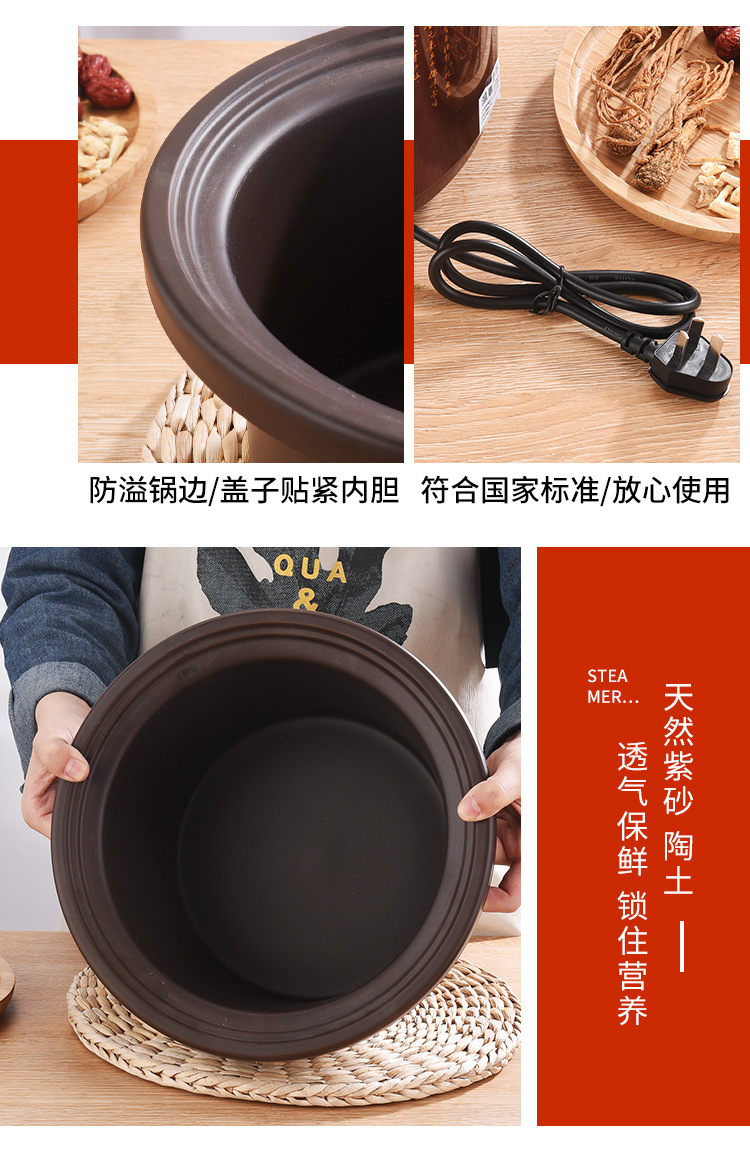 防溢锅边/盖子贴紧内胆

符合国家标准/放心使用

QUA
&

STEA
MER...

天然紫砂 陶土

透气保鲜 锁住营养