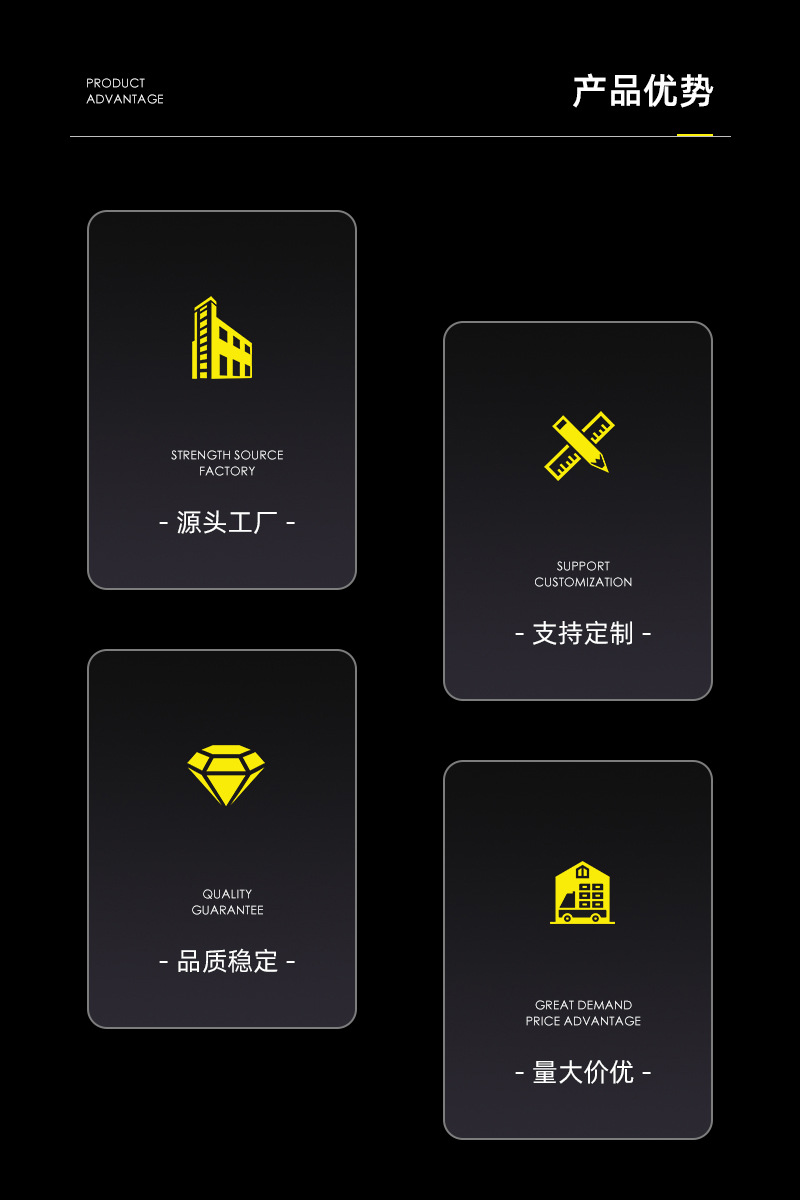 PRODUCT
ADVANTAGE

产品优势

STRENGTH SOURCE
FACTORY

- 源头工厂 -

QUALITY
GUARANTEE

- 品质稳定 -

SUPPORT
CUSTOMIZATION

- 支持定制 -

GREAT DEMAND
PRICE ADVANTAGE

- 量大价优 -