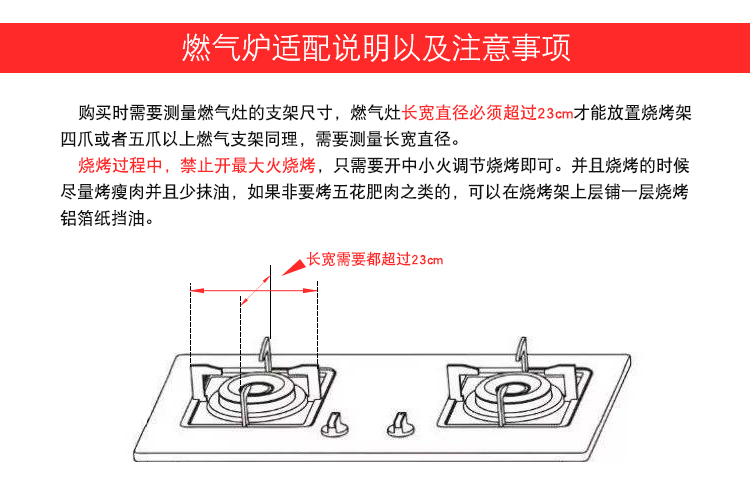 燃气炉适配说明以及注意事项

购买时需要测量燃气灶的支架尺寸，燃气灶长宽直径必须超过23cm才能放置烧烤架四爪或者五爪以上燃气支架同理，需要测量长宽直径。

烧烤过程中，禁止开最大火烧烤，只需要开中小火调节烧烤即可。并且烧烤的时候尽量烤瘦肉并且少抹油，如果非要烤五花肥肉之类的，可以在烧烤架上层铺一层烧烤铝箔纸挡油。

长宽需要都超过23cm