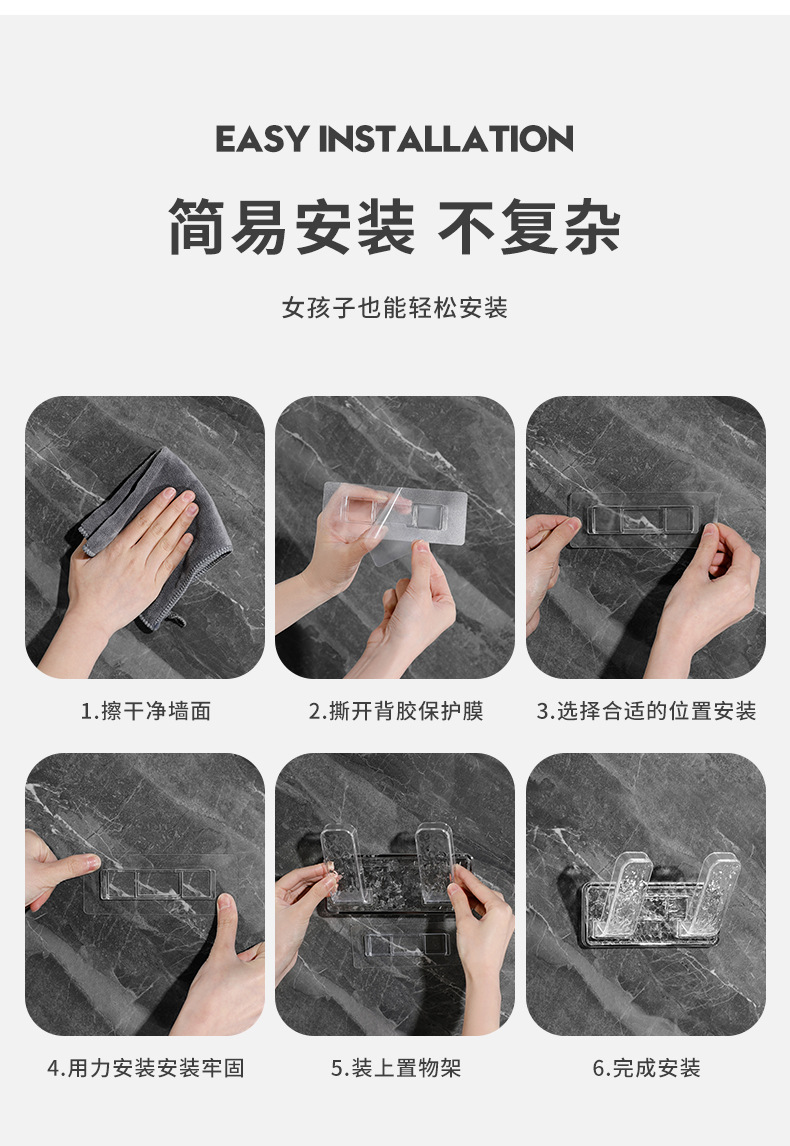 EASY INSTALLATION

简易安装 不复杂

女孩子也能轻松安装

1.擦干净墙面

2.撕开背胶保护膜

3.选择合适的位置安装

4.用力安装安装牢固

5.装上置物架

6.完成安装