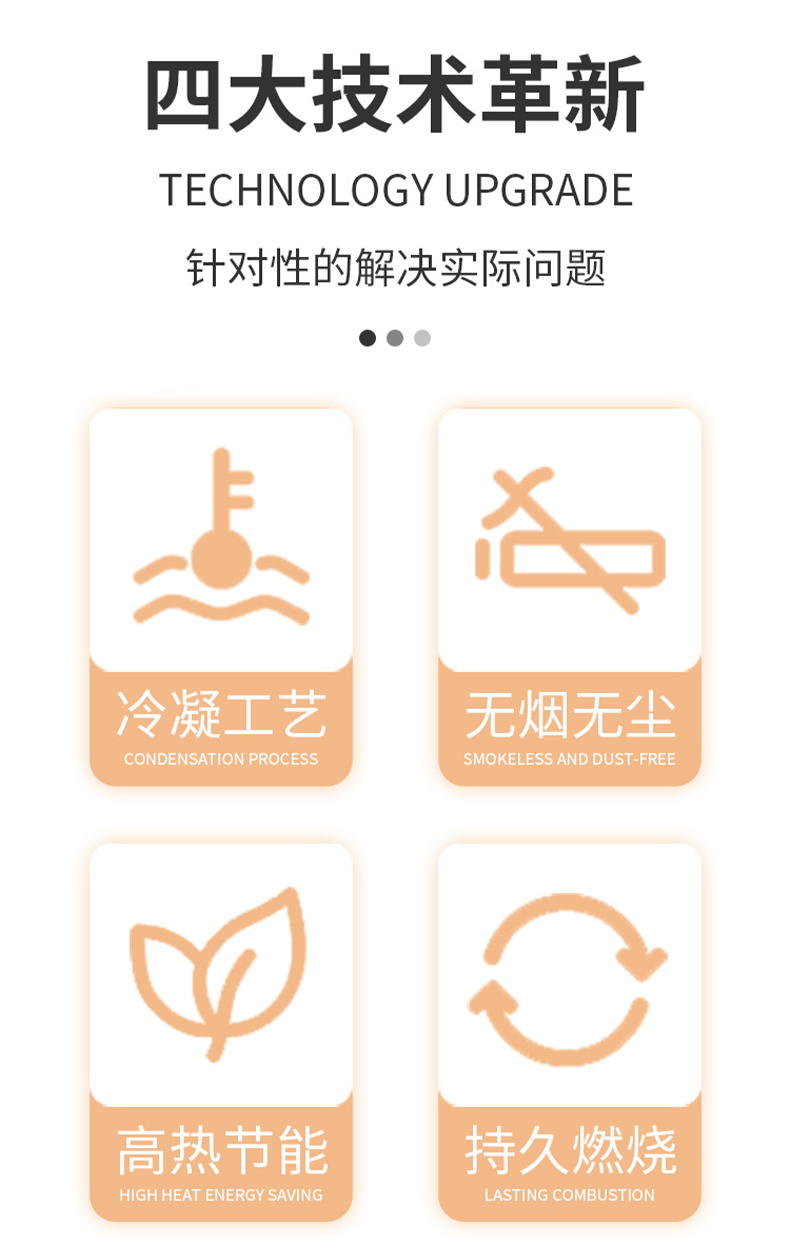 四大技术革新

TECHNOLOGY UPGRADE

针对性的解决实际问题

冷凝工艺
CONDENSATION PROCESS

无烟无尘
SMOKELESS AND DUST-FREE

高热节能
HIGH HEAT ENERGY SAVING

持久燃烧
LASTING COMBUSTION