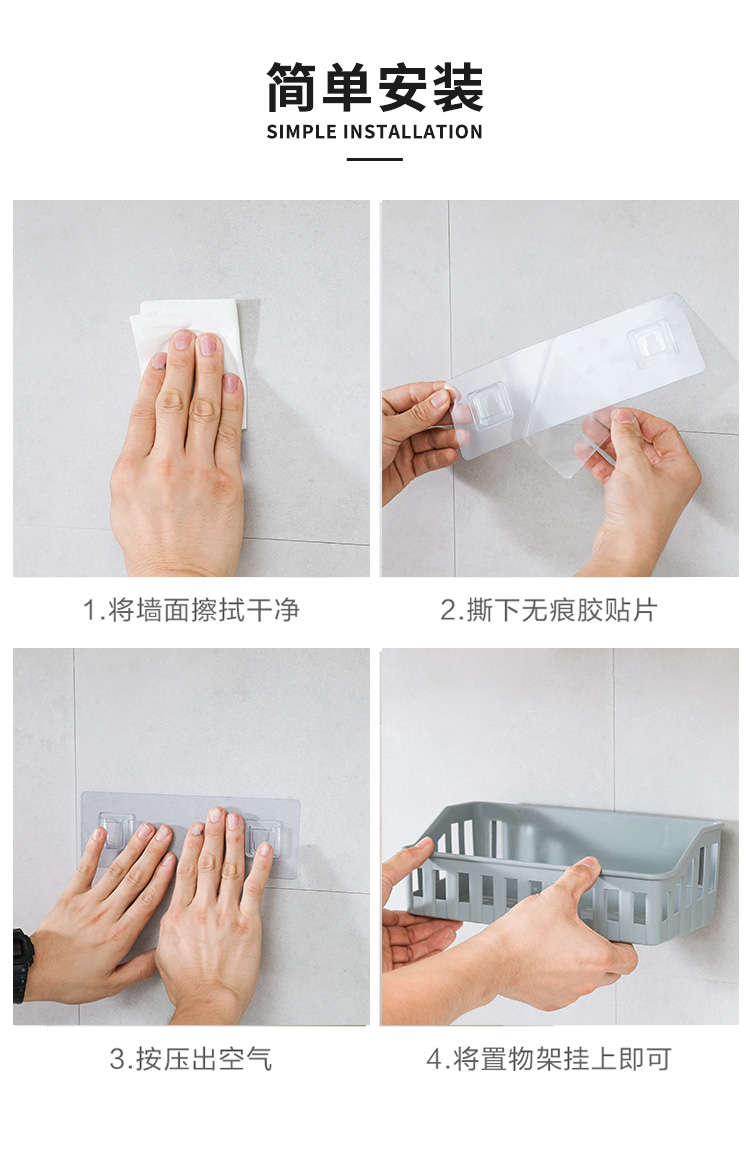 简单安装
SIMPLE INSTALLATION

1.将墙面擦拭干净

2.撕下无痕胶贴片

3.按压出空气

4.将置物架挂上即可