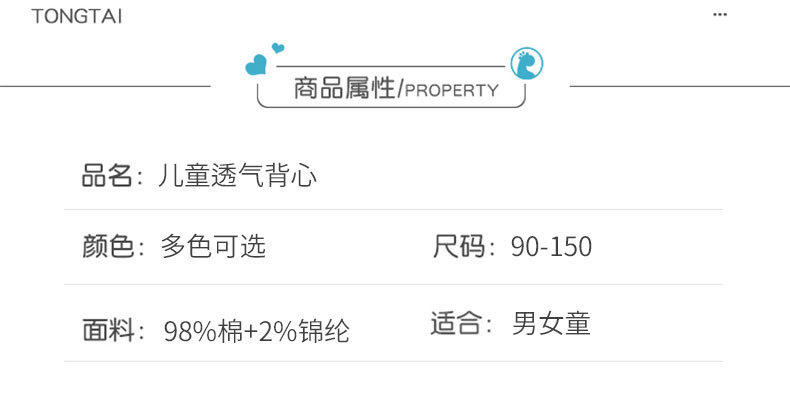 TONGTAI

...

商品属性/PROPERTY

品名：儿童透气背心

颜色：多色可选 尺码：90-150

面料：98%棉+2%锦纶 适合：男女童