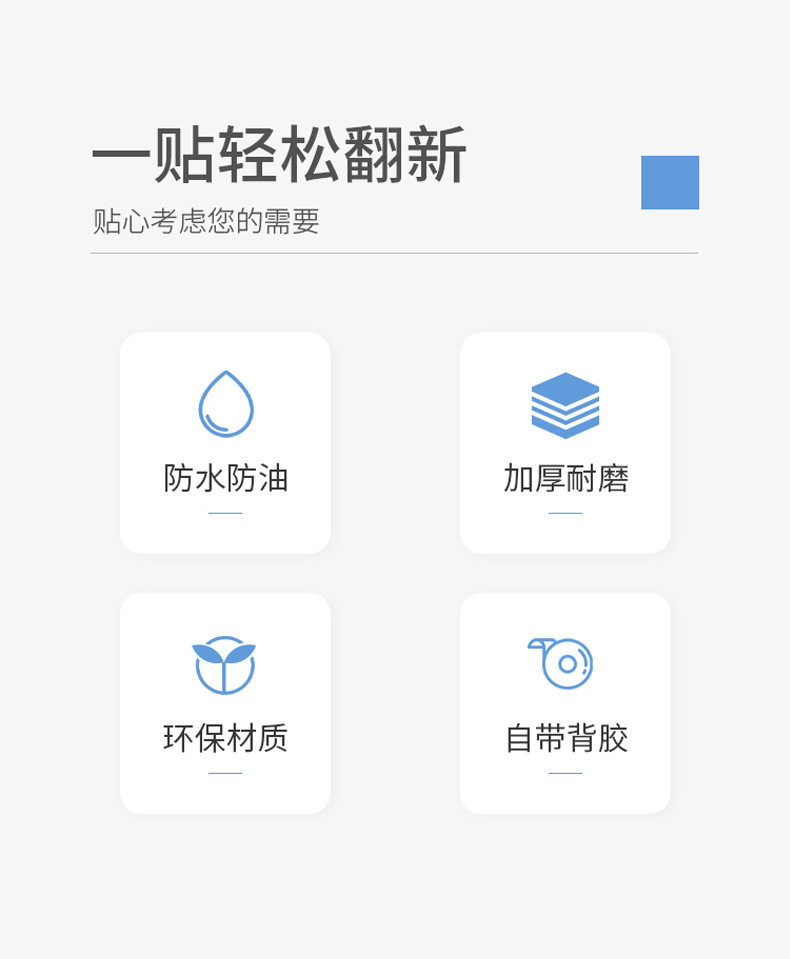 一贴轻松翻新

贴心考虑您的需要

防水防油

加厚耐磨

环保材质

自带背胶