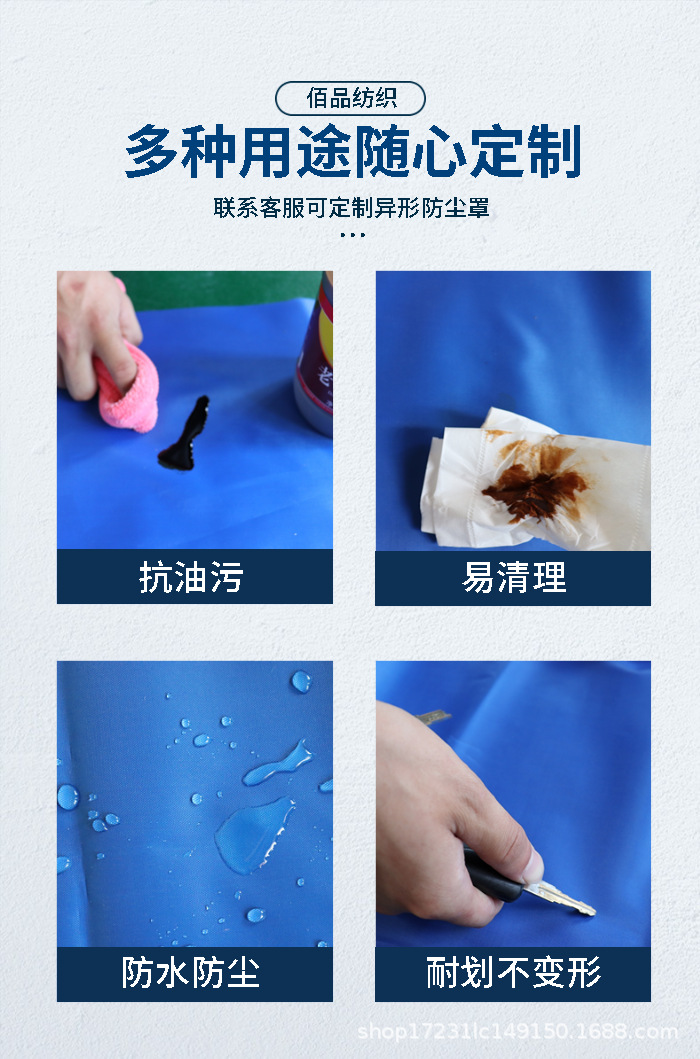 佰品纺织

多种用途随心定制

联系客服可定制异形防尘罩

...

抗油污

易清理

防水防尘

耐划不变形

shop17231lc149150.1688.com