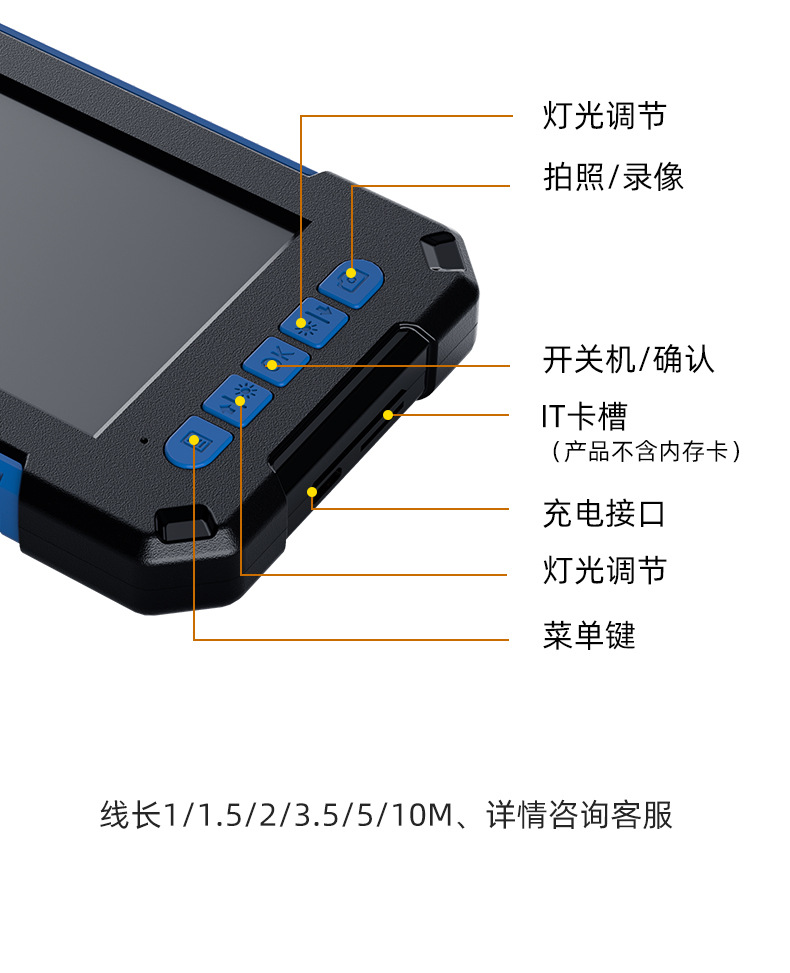 灯光调节
拍照/录像
开关机/确认
IT卡槽
（产品不含内存卡）
充电接口
灯光调节
菜单键

线长1/1.5/2/3.5/5/10M、详情咨询客服